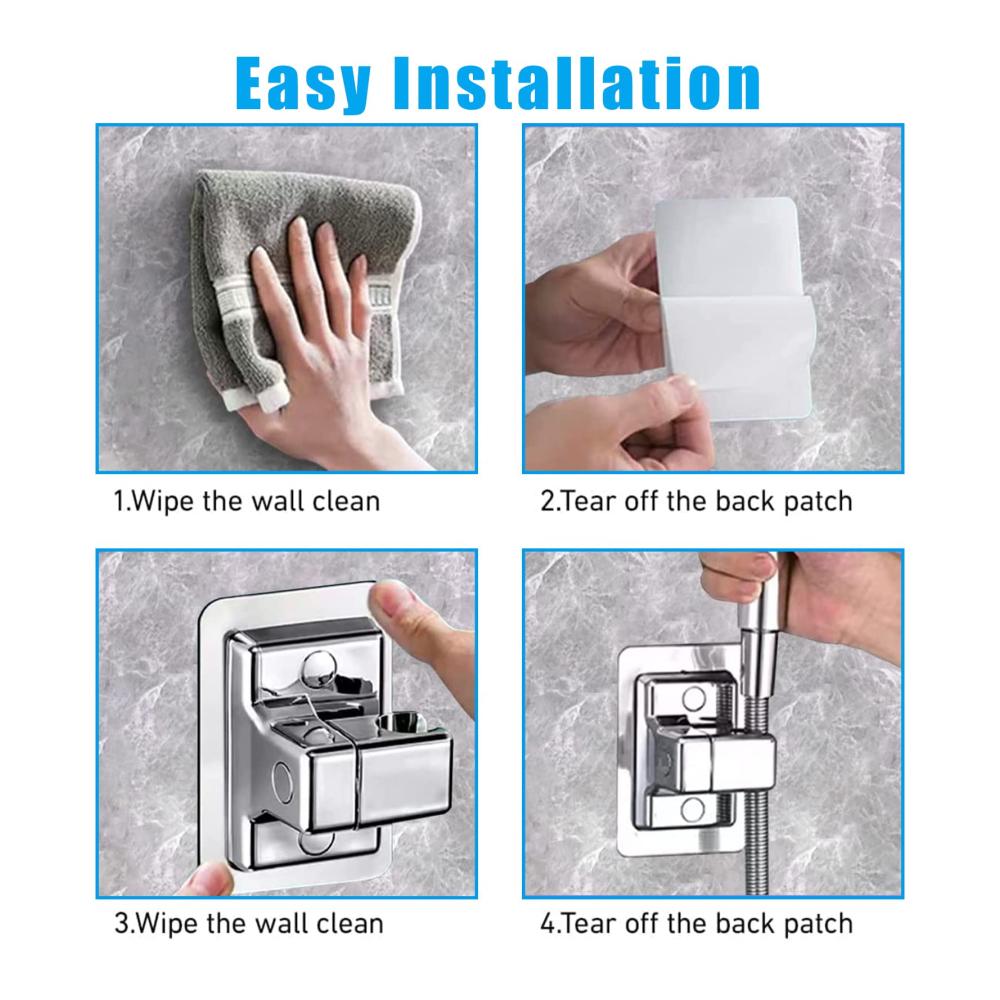 Easy Installation

1.Wipe the wall clean

2.Tear off the back patch

3.Wipe the wall clean

4.Tear off the back patch