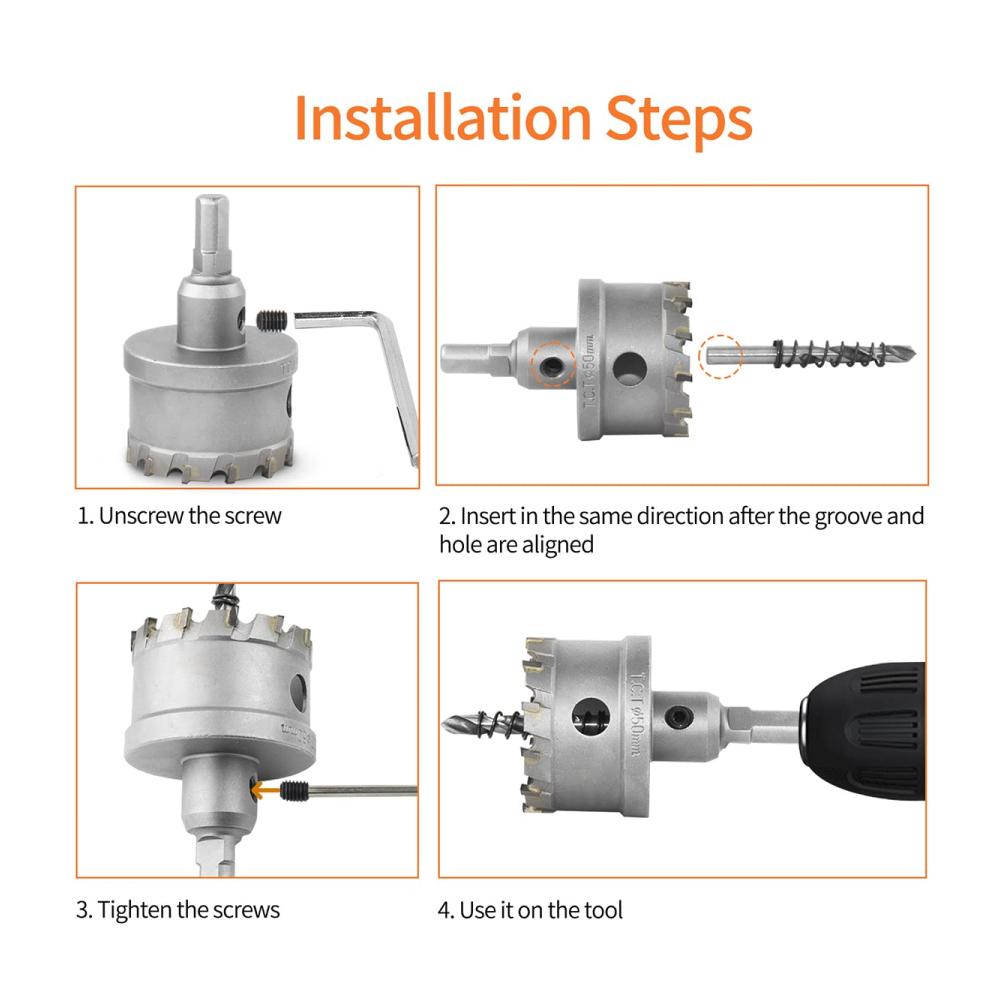 Installation Steps

TCT φ50mm

1. Unscrew the screw

2. Insert in the same direction after the groove and hole are aligned

TCT φ50mm

3. Tighten the screws

4. Use it on the tool