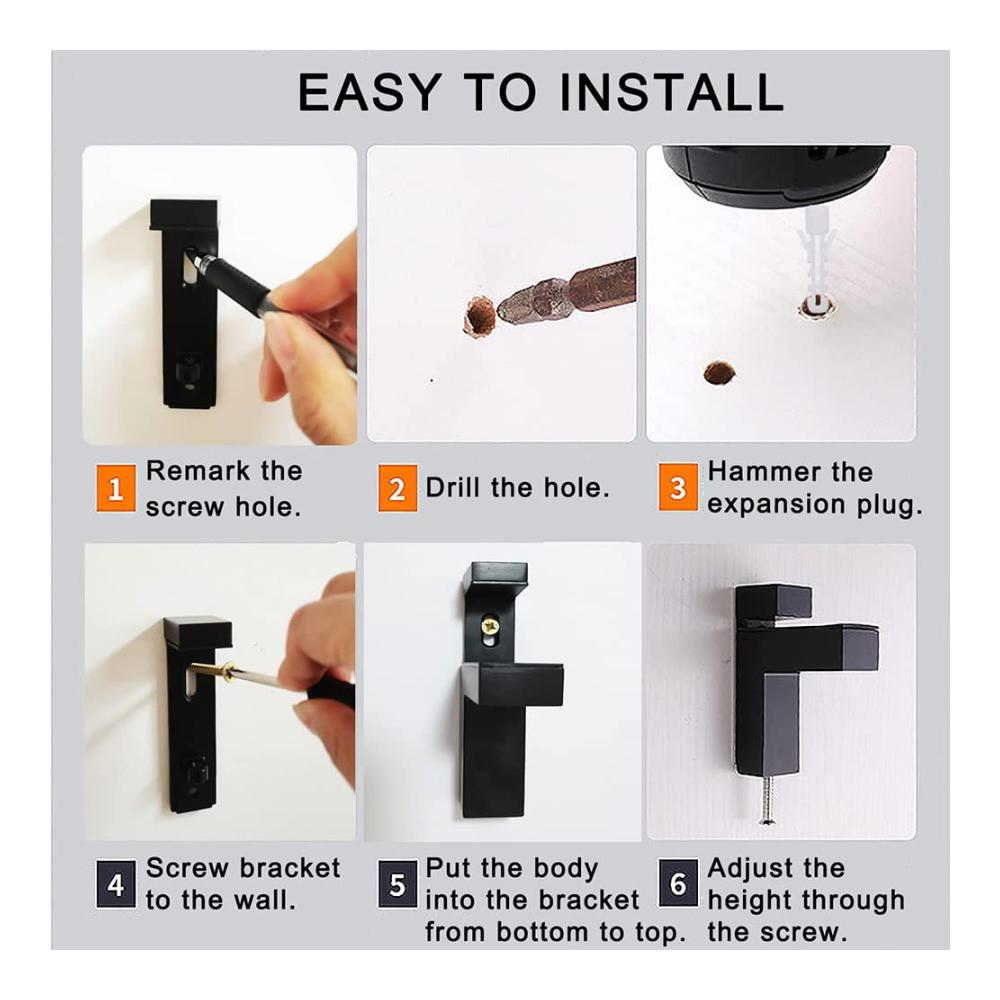 EASY TO INSTALL

1 Remark the screw hole.

2 Drill the hole.

3 Hammer the expansion plug.

4 Screw bracket to the wall.

5 Put the body into the bracket from bottom to top.

6 Adjust the height through the screw.