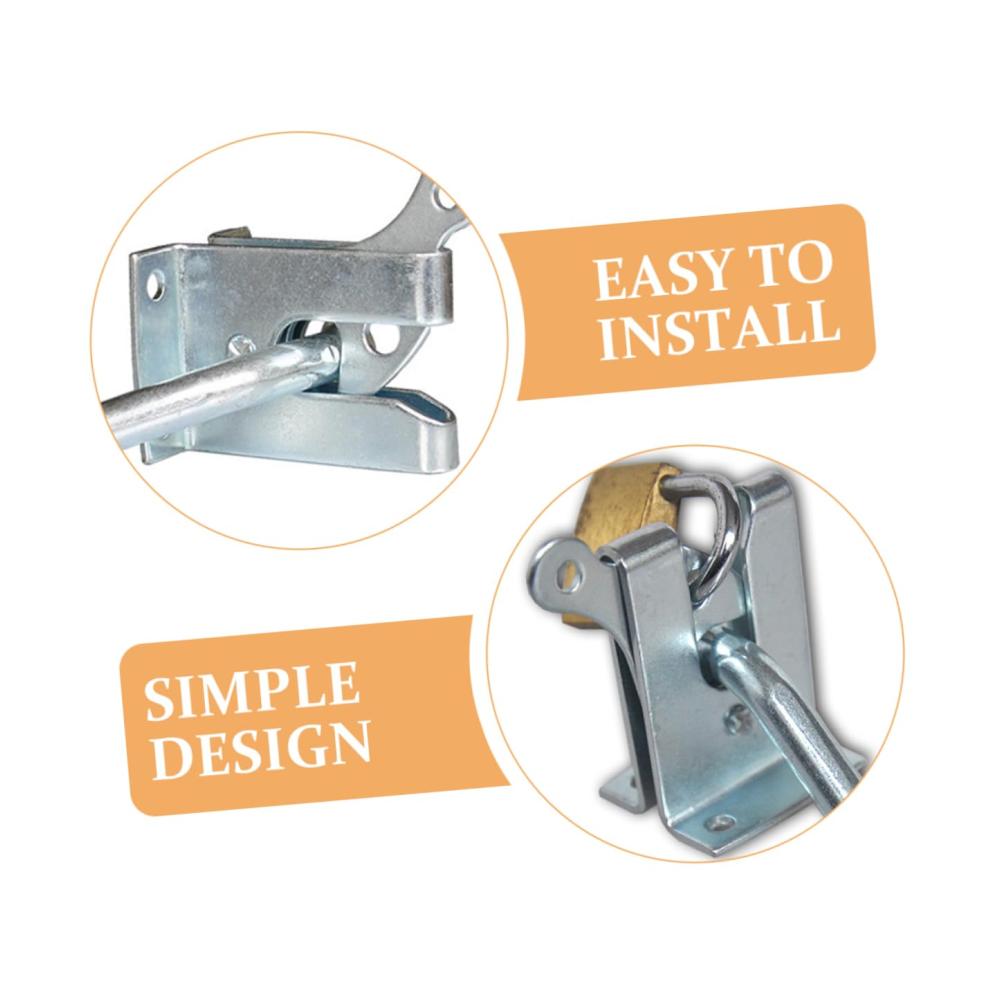 EASY TO INSTALL

SIMPLE DESIGN