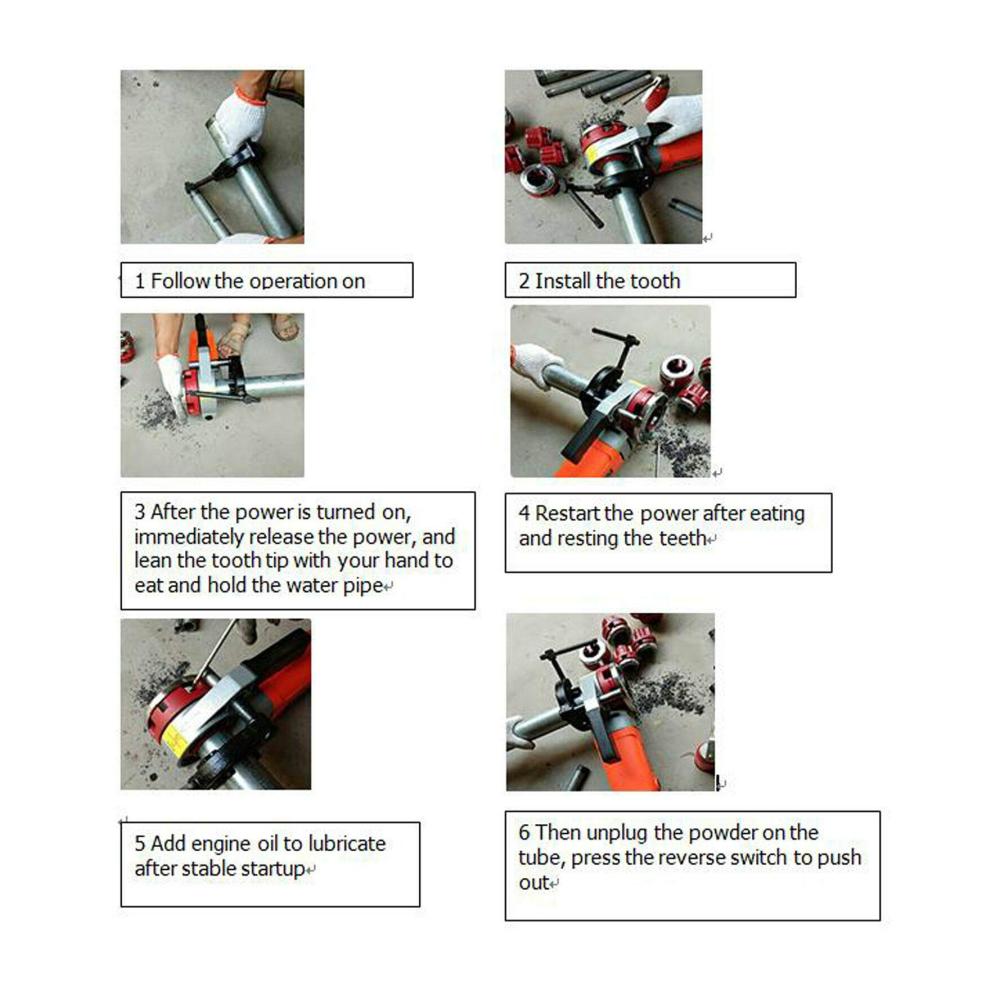 1 Follow the operation on

2 Install the tooth

3 After the power is turned on, immediately release the power, and lean the tooth tip with your hand to eat and hold the water pipe

4 Restart the power after eating and resting the teeth

5 Add engine oil to lubricate after stable startup

6 Then unplug the powder on the tube, press the reverse switch to push out