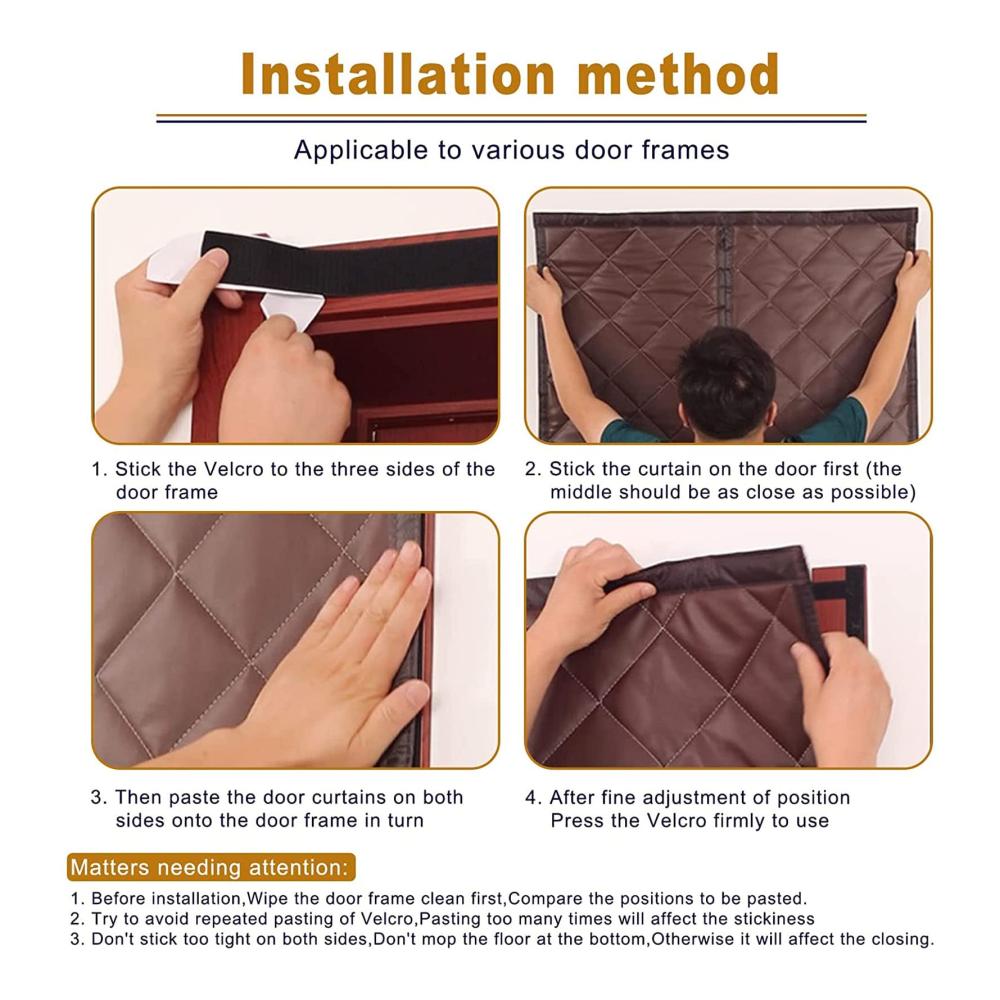 Installation method

Applicable to various door frames

1. Stick the Velcro to the three sides of the door frame

2. Stick the curtain on the door first (the middle should be as close as possible)

3. Then paste the door curtains on both sides onto the door frame in turn

4. After fine adjustment of position Press the Velcro firmly to use

Matters needing attention:

1. Before installation,Wipe the door frame clean first,Compare the positions to be pasted.
2. Try to avoid repeated pasting of Velcro,Pasting too many times will affect the stickiness
3. Don't stick too tight on both sides,Don't mop the floor at the bottom,Otherwise it will affect the closing.