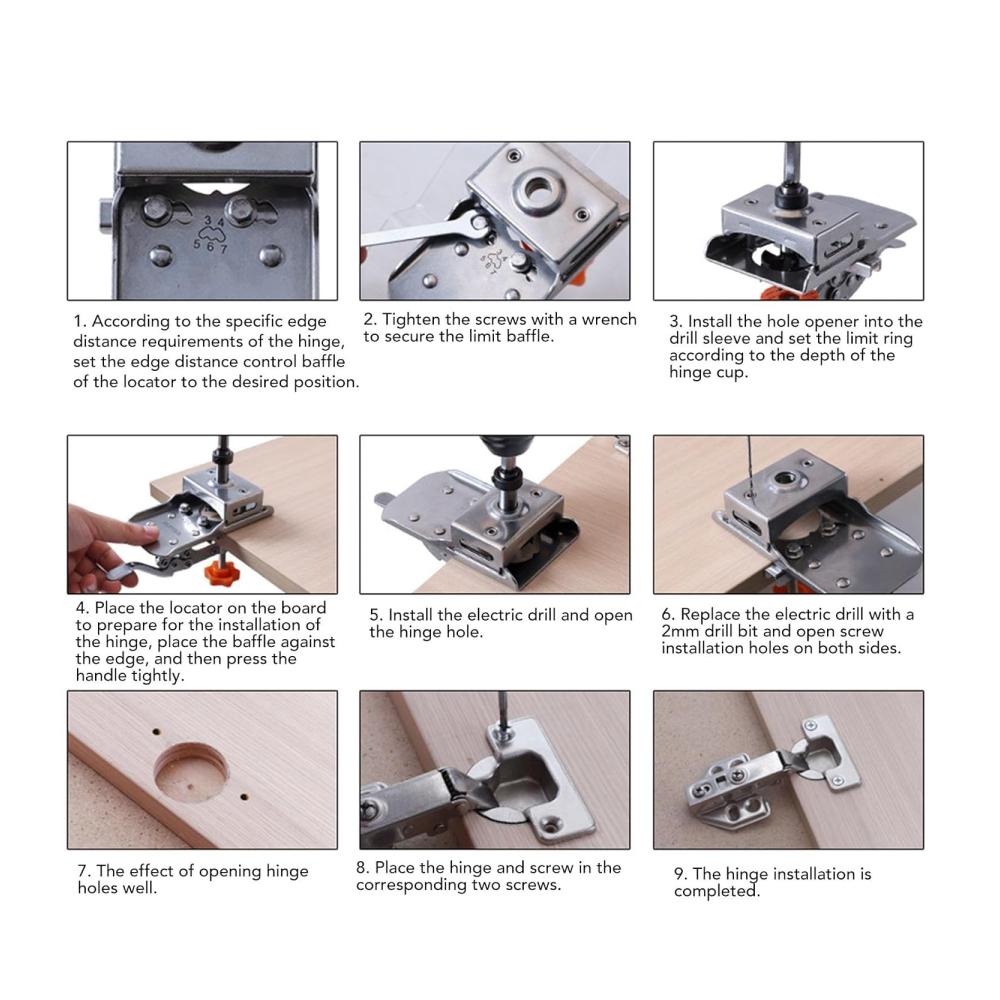 3 4
5 6 7

1. According to the specific edge distance requirements of the hinge, set the edge distance control baffle of the locator to the desired position.

2. Tighten the screws with a wrench to secure the limit baffle.

3. Install the hole opener into the drill sleeve and set the limit ring according to the depth of the hinge cup.

4. Place the locator on the board to prepare for the installation of the hinge, place the baffle against the edge, and then press the handle tightly.

5. Install the electric drill and open the hinge hole.

6. Replace the electric drill with a 2mm drill bit and open screw installation holes on both sides.

7. The effect of opening hinge holes well.

8. Place the hinge and screw in the corresponding two screws.

9. The hinge installation is completed.