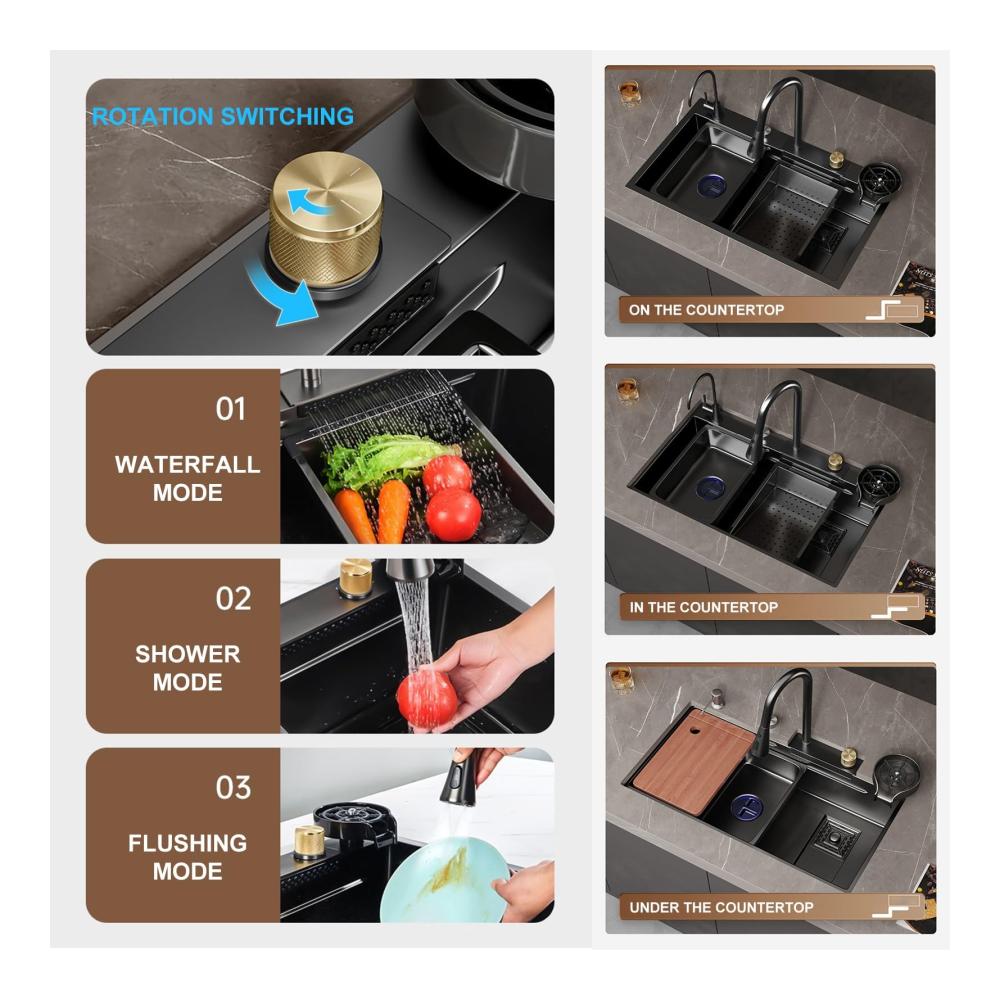 ROTATION SWITCHING

01
WATERFALL MODE

02
SHOWER MODE

03
FLUSHING MODE

ON THE COUNTERTOP

IN THE COUNTERTOP

UNDER THE COUNTERTOP