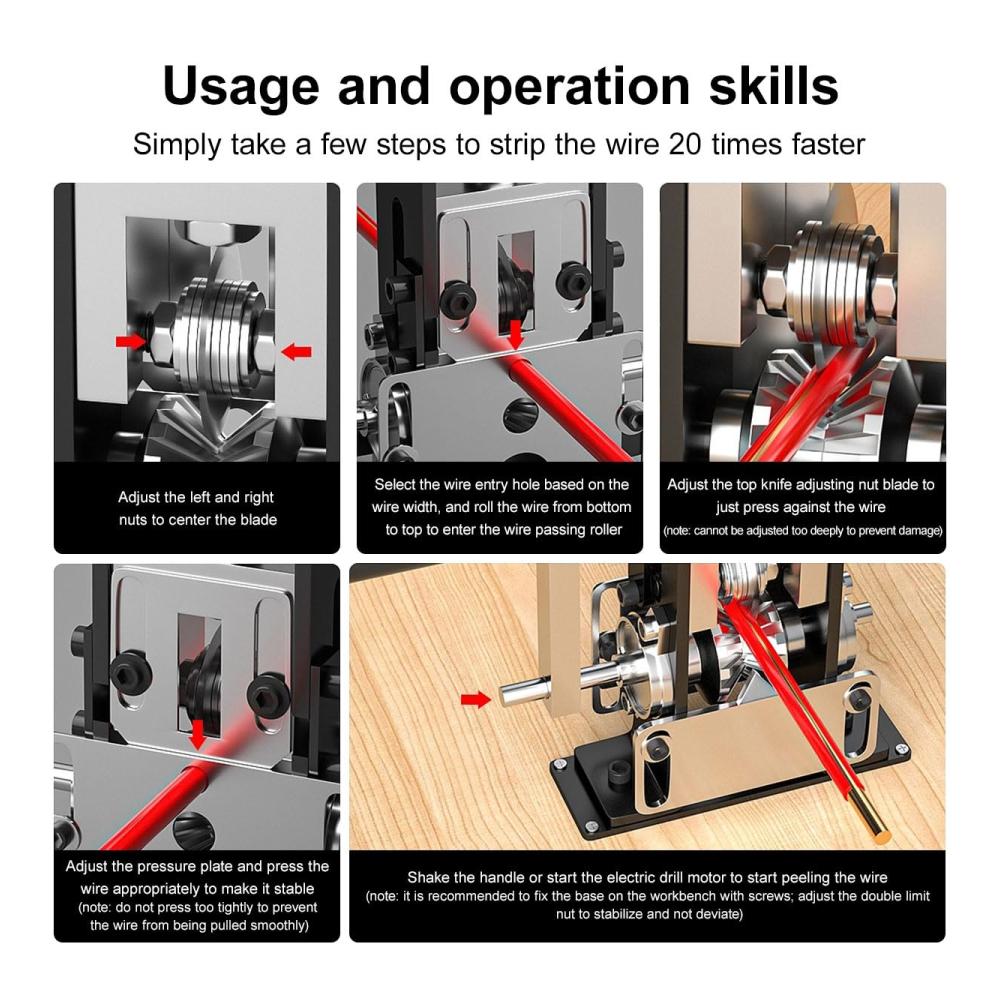 Usage and operation skills

Simply take a few steps to strip the wire 20 times faster

Adjust the left and right nuts to center the blade

Select the wire entry hole based on the wire width, and roll the wire from bottom to top to enter the wire passing roller

Adjust the top knife adjusting nut blade to just press against the wire
(note: cannot be adjusted too deeply to prevent damage)

Adjust the pressure plate and press the wire appropriately to make it stable
(note: do not press too tightly to prevent the wire from being pulled smoothly)

Shake the handle or start the electric drill motor to start peeling the wire
(note: it is recommended to fix the base on the workbench with screws; adjust the double limit nut to stabilize and not deviate)