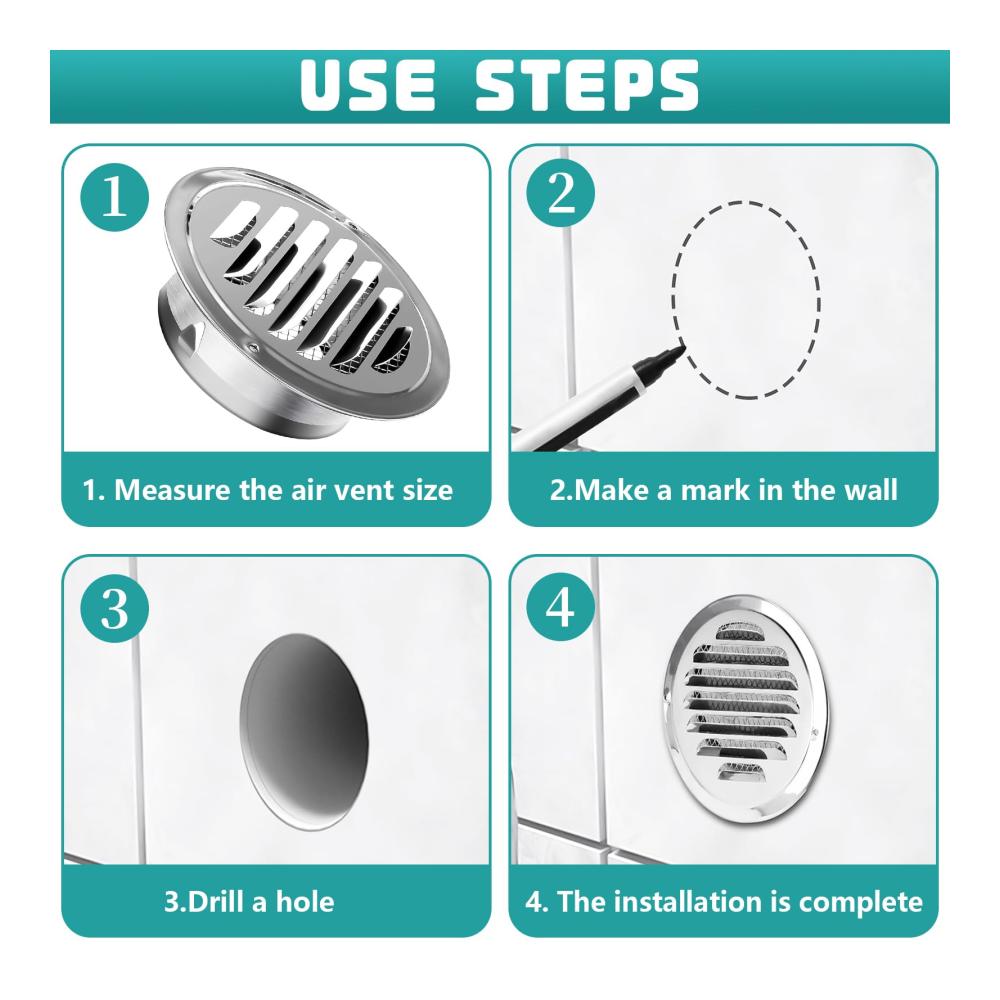 USE STEPS

1

1. Measure the air vent size

2

2.Make a mark in the wall

3

3.Drill a hole

4

4. The installation is complete