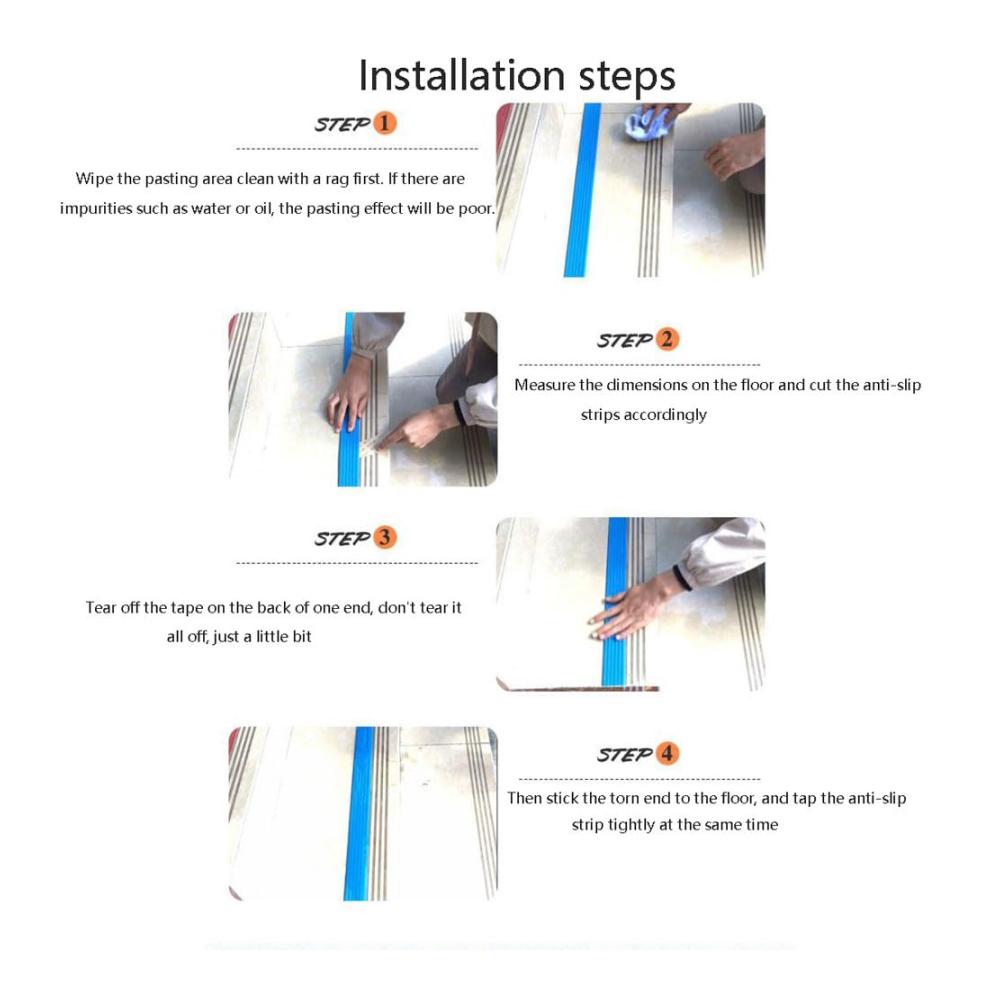 Installation steps

STEP 1

Wipe the pasting area clean with a rag first. If there are impurities such as water or oil, the pasting effect will be poor.

STEP 2

Measure the dimensions on the floor and cut the anti-slip strips accordingly

STEP 3

Tear off the tape on the back of one end, don't tear it all off, just a little bit

STEP 4

Then stick the torn end to the floor, and tap the anti-slip strip tightly at the same time