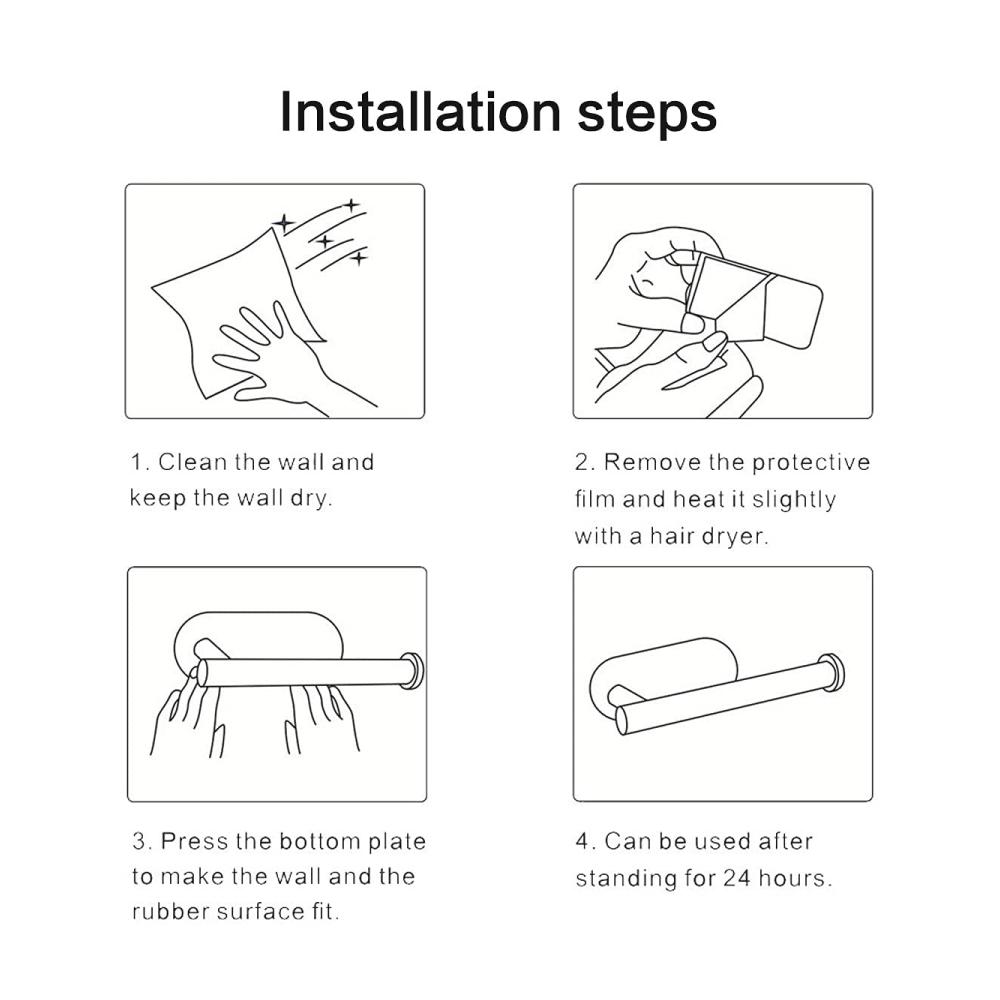 Installation steps

1. Clean the wall and keep the wall dry.

2. Remove the protective film and heat it slightly with a hair dryer.

3. Press the bottom plate to make the wall and the rubber surface fit.

4. Can be used after standing for 24 hours.