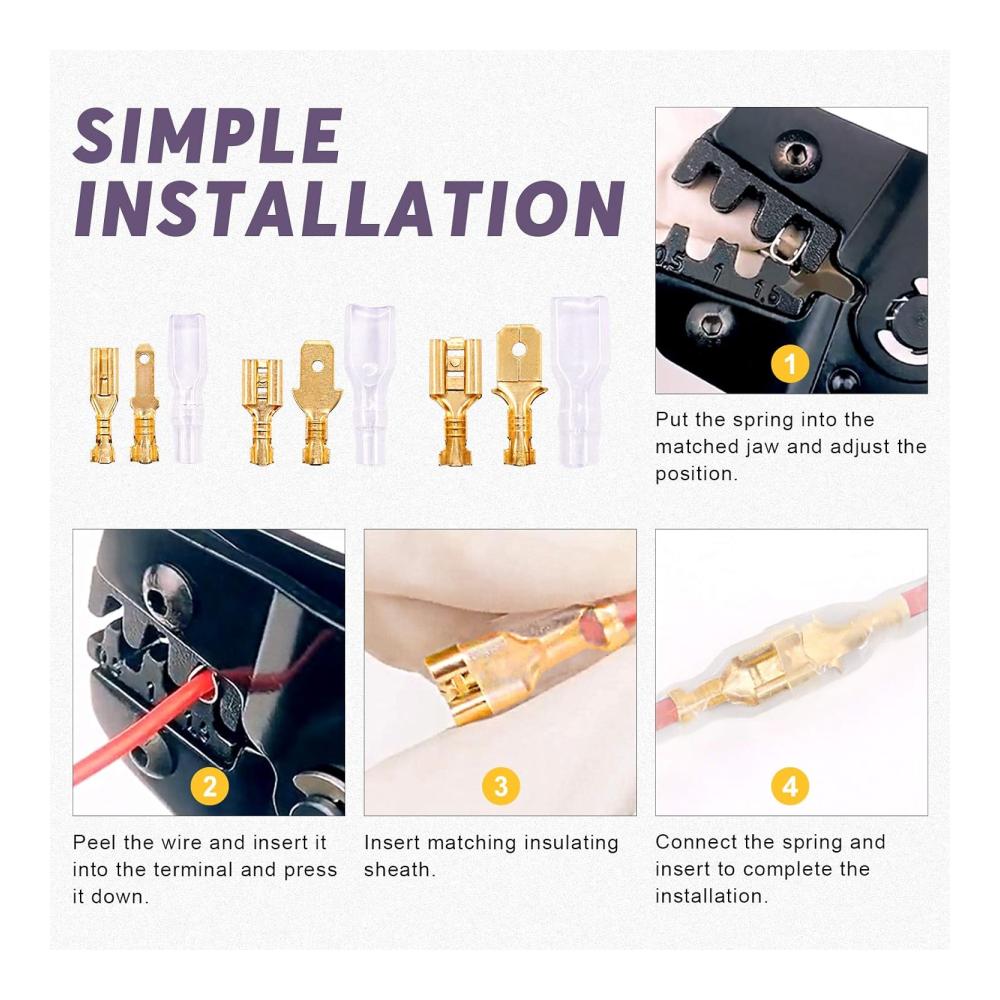 SIMPLE INSTALLATION

0.5 1 1.5

1

Put the spring into the matched jaw and adjust the position.

2

Peel the wire and insert it into the terminal and press it down.

3

Insert matching insulating sheath.

4

Connect the spring and insert to complete the installation.