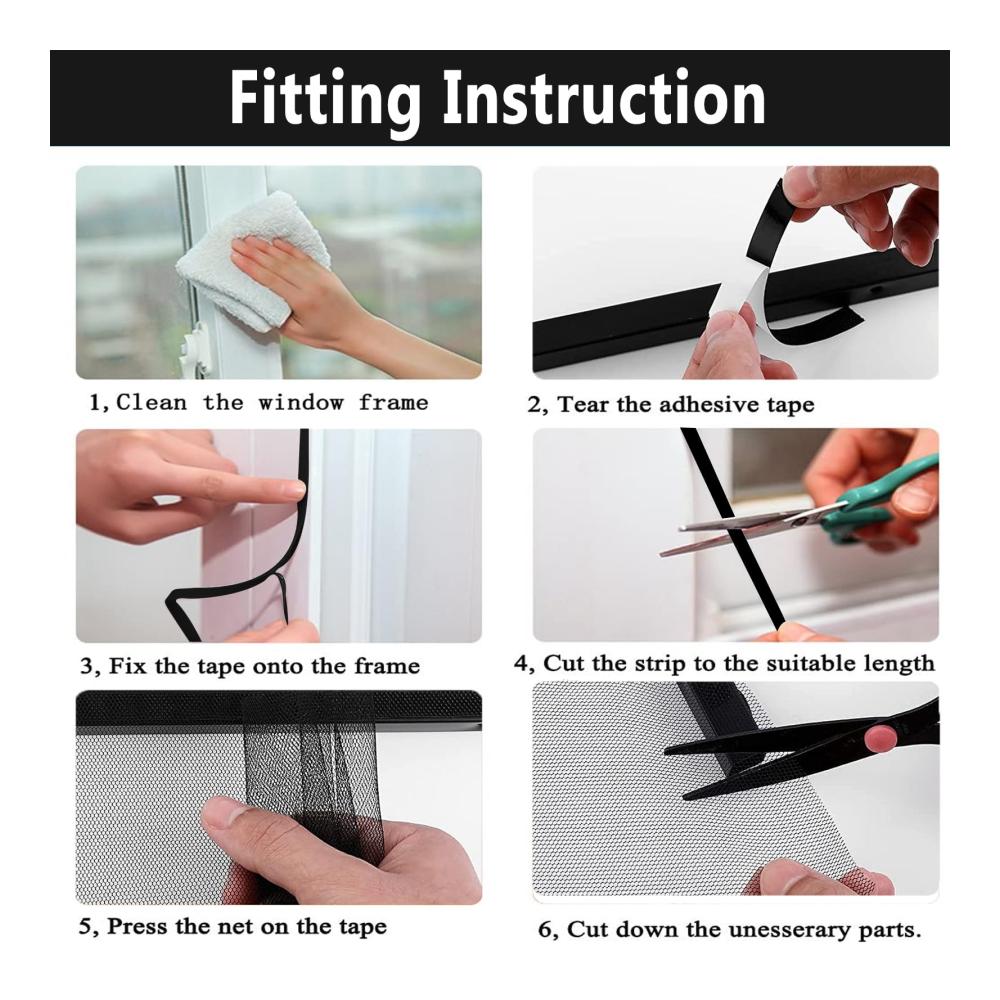 Fitting Instruction

1, Clean the window frame

2, Tear the adhesive tape

3, Fix the tape onto the frame

4, Cut the strip to the suitable length

5, Press the net on the tape

6, Cut down the unesserary parts.