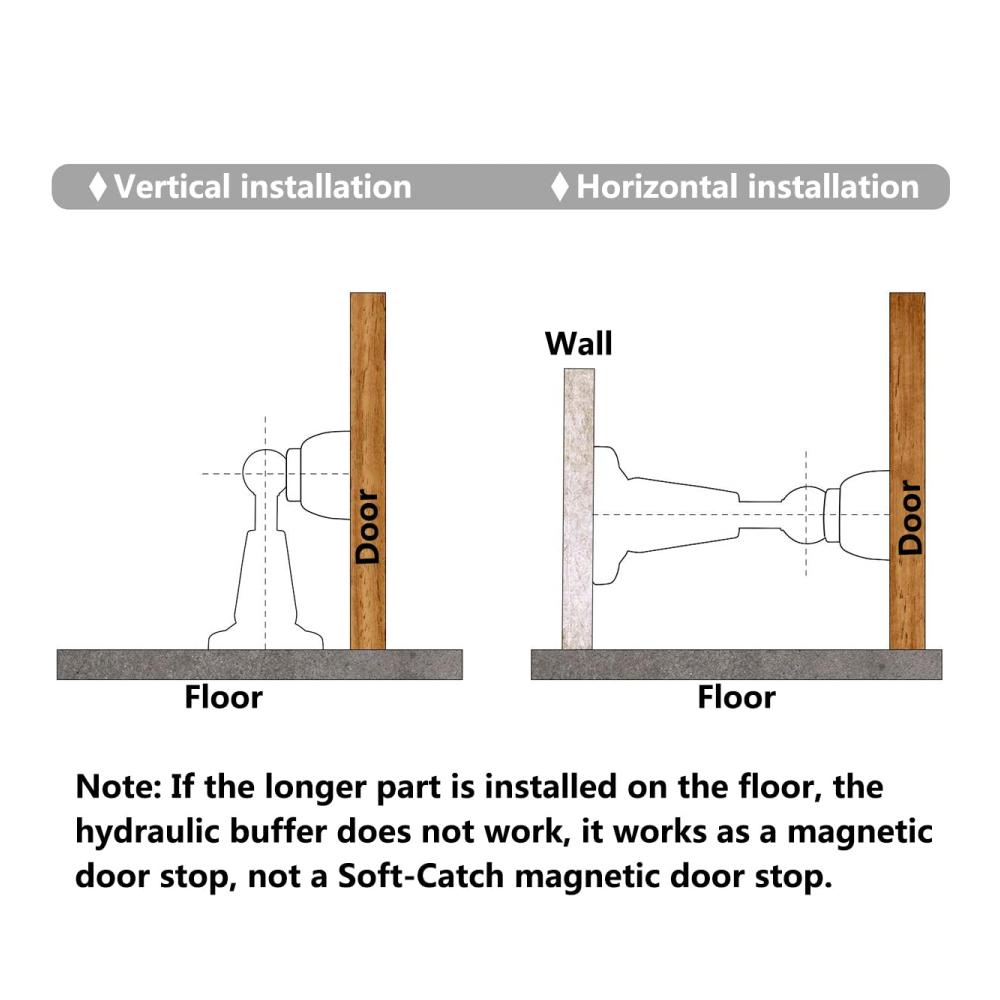 ♦ Vertical installation ♦ Horizontal installation

Door

Floor

Wall

Door

Floor

Note: If the longer part is installed on the floor, the hydraulic buffer does not work, it works as a magnetic door stop, not a Soft-Catch magnetic door stop.