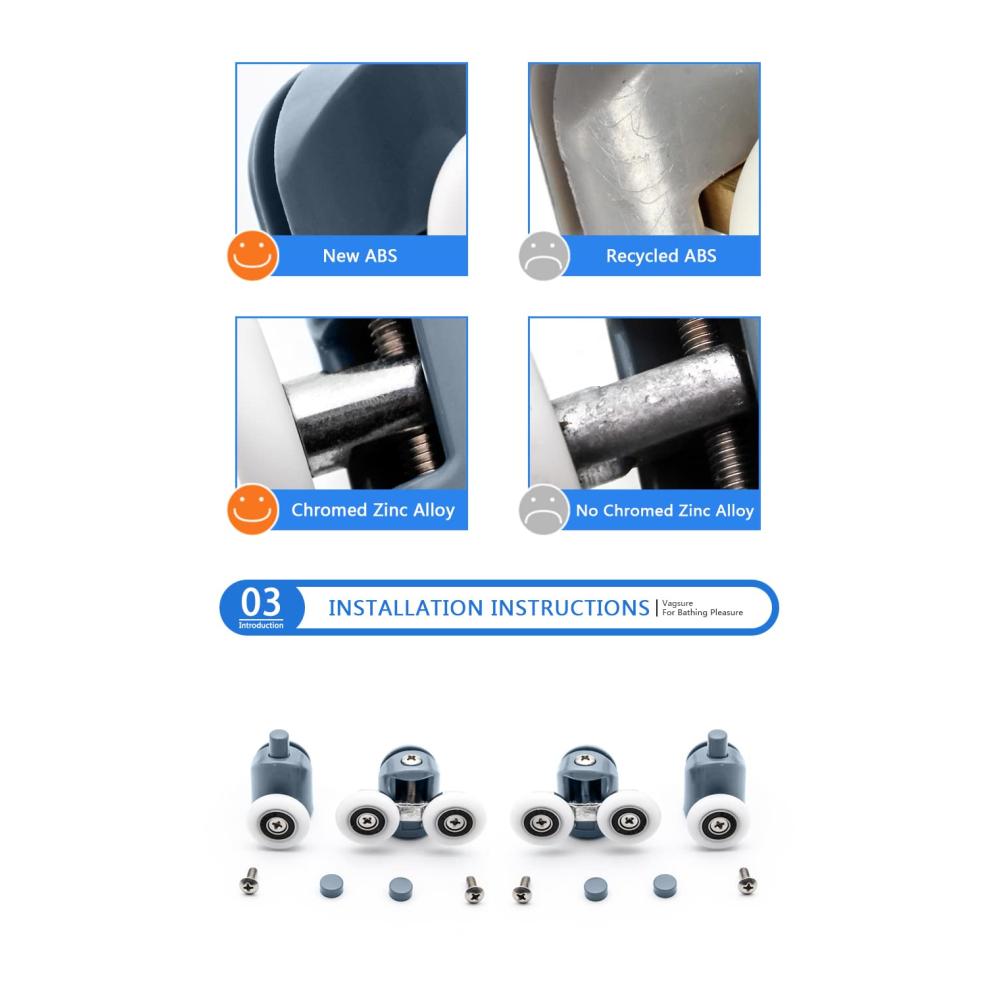 New ABS

Recycled ABS

Chromed Zinc Alloy

No Chromed Zinc Alloy

03
Introduction

INSTALLATION INSTRUCTIONS

Vagsure
For Bathing Pleasure