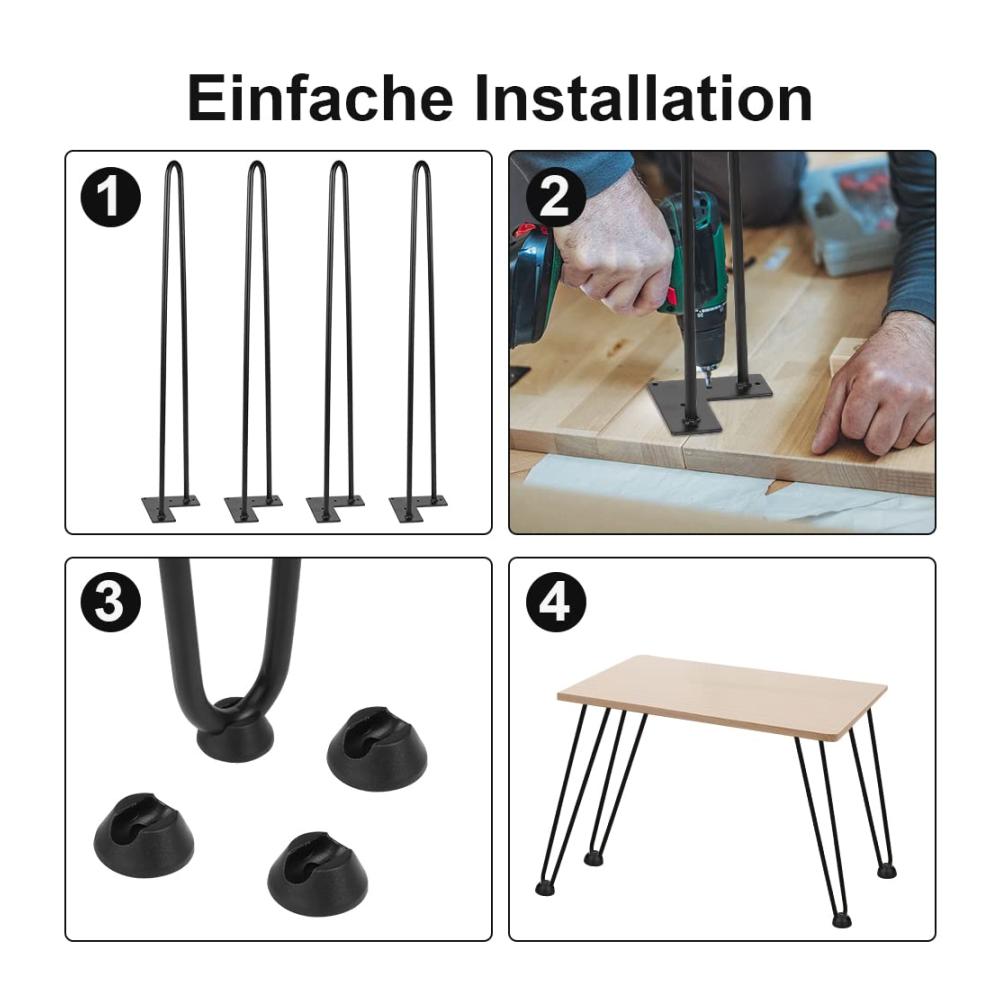 Einfache Installation

1

2

3

4