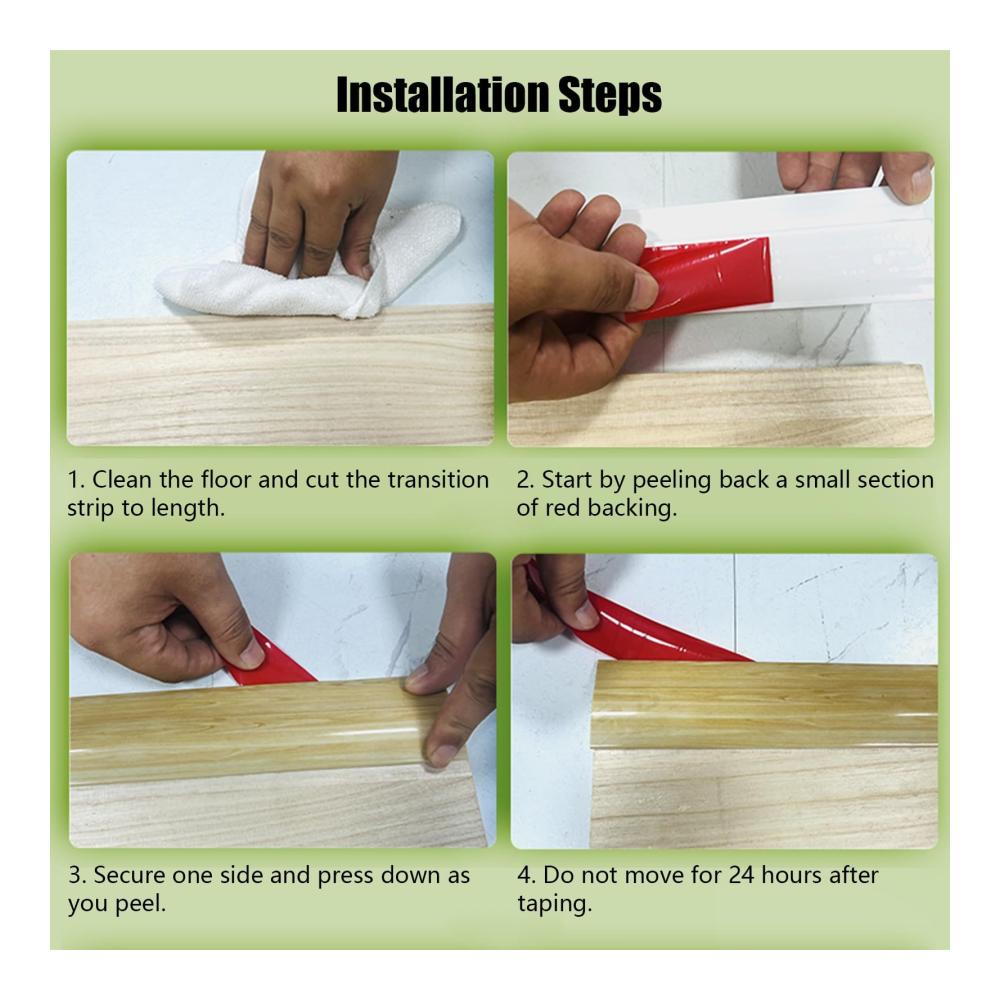 Installation Steps

1. Clean the floor and cut the transition strip to length.

2. Start by peeling back a small section of red backing.

3. Secure one side and press down as you peel.

4. Do not move for 24 hours after taping.