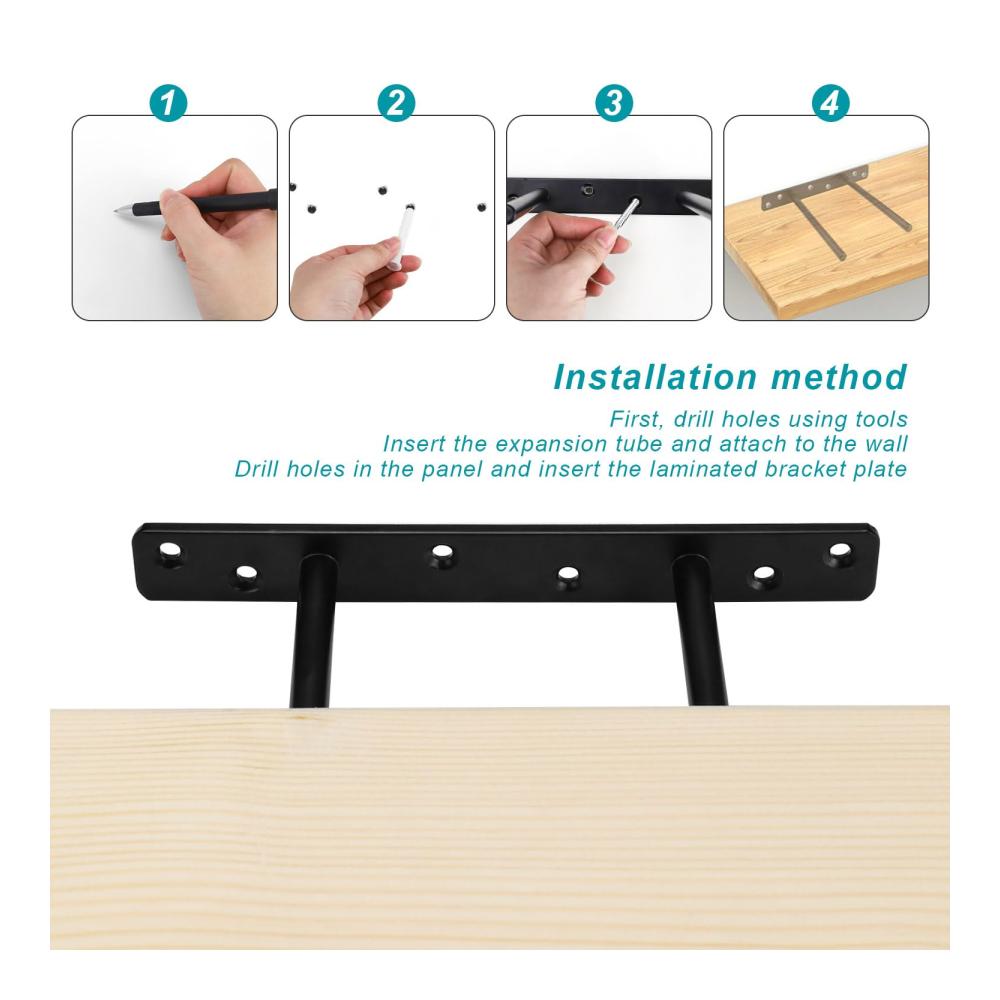 1

2

3

4

Installation method

First, drill holes using tools
Insert the expansion tube and attach to the wall
Drill holes in the panel and insert the laminated bracket plate