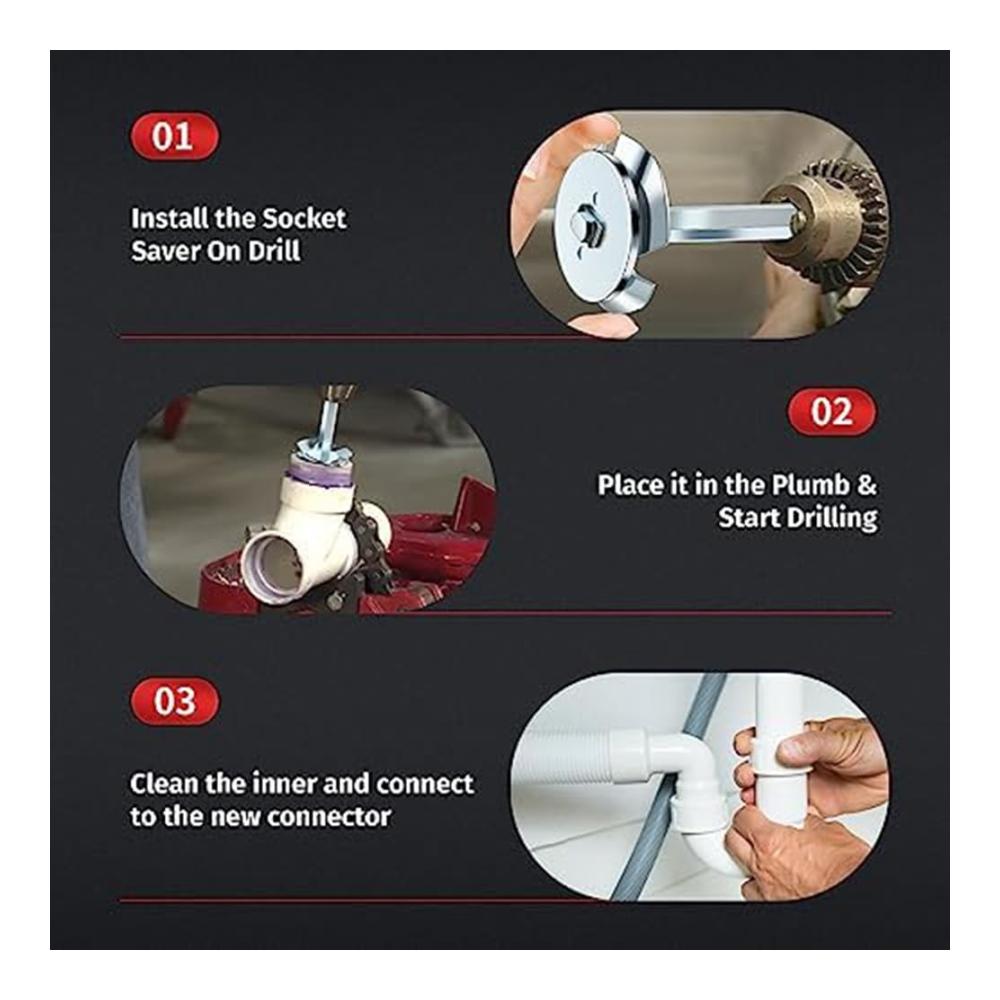 01

Install the Socket Saver On Drill

02

Place it in the Plumb & Start Drilling

03

Clean the inner and connect to the new connector