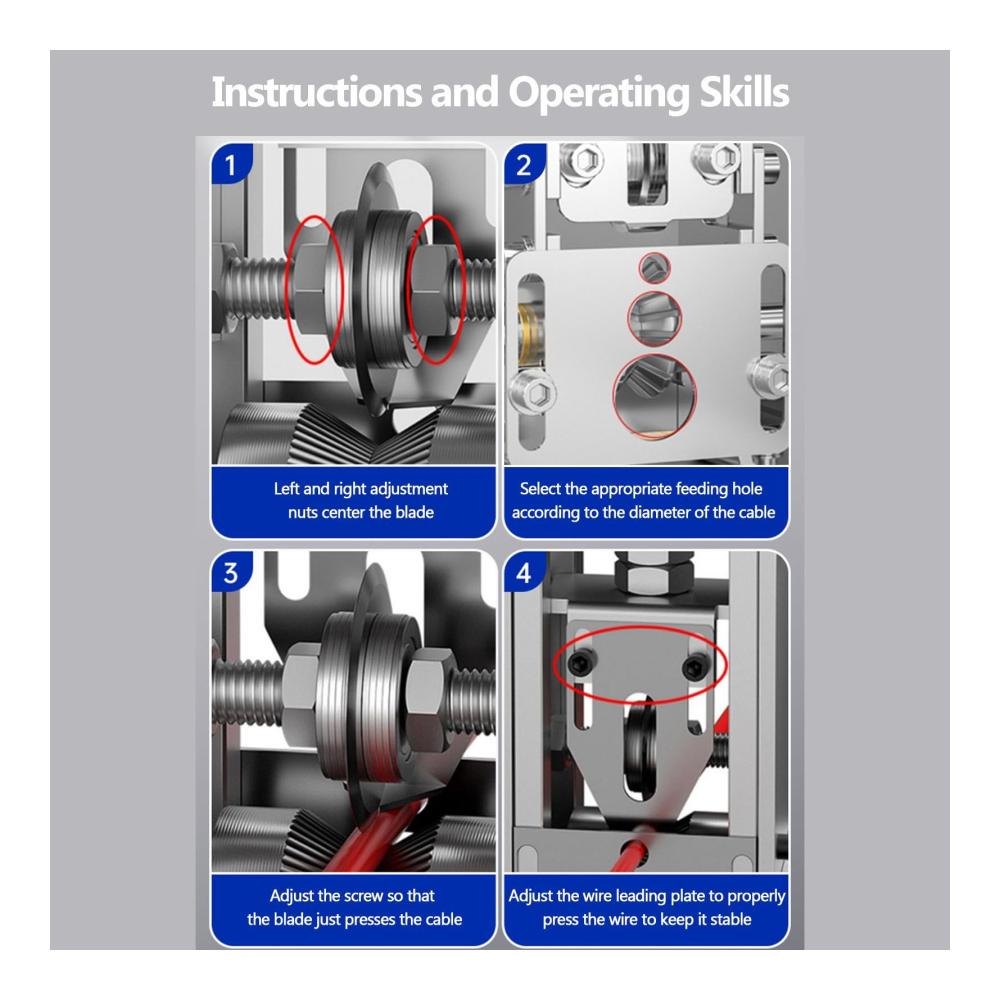 Instructions and Operating Skills

1

Left and right adjustment nuts center the blade

2

Select the appropriate feeding hole according to the diameter of the cable

3

Adjust the screw so that the blade just presses the cable

4

Adjust the wire leading plate to properly press the wire to keep it stable