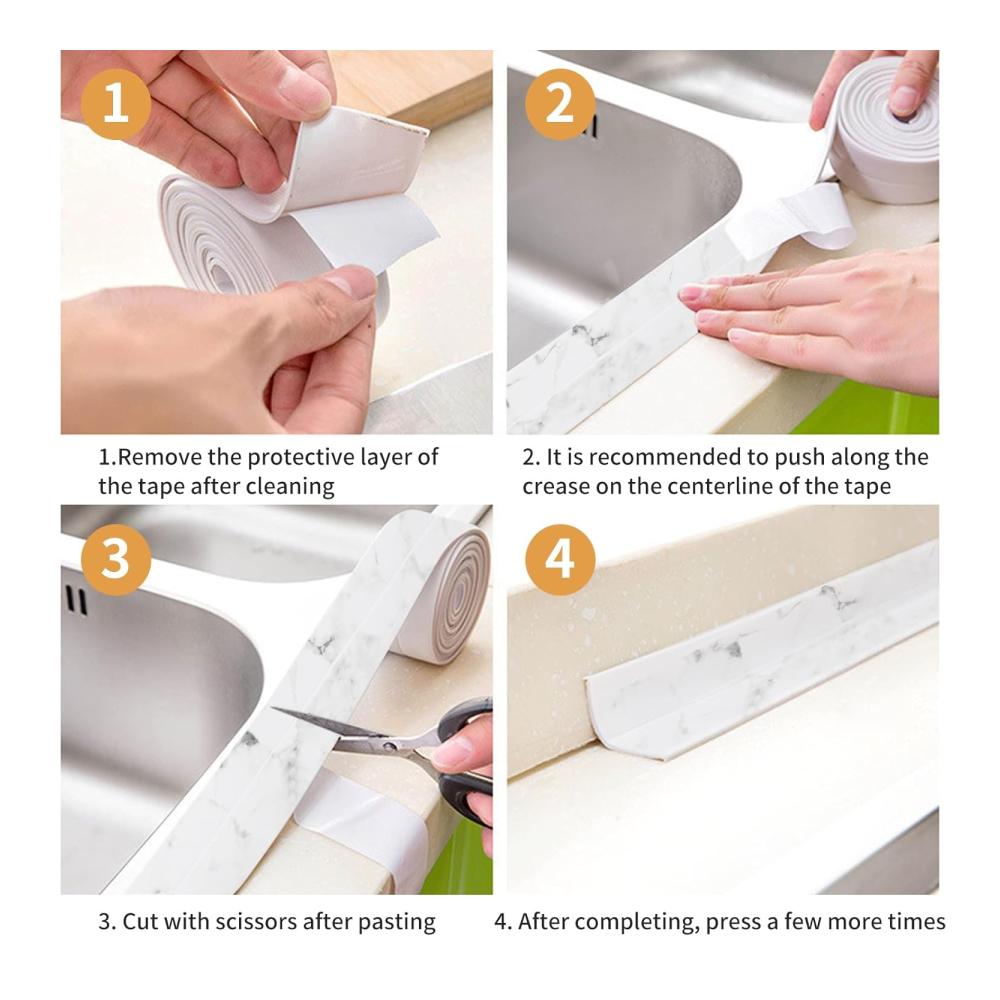 1

1.Remove the protective layer of the tape after cleaning

2

2. It is recommended to push along the crease on the centerline of the tape

3

3. Cut with scissors after pasting

4

4. After completing, press a few more times