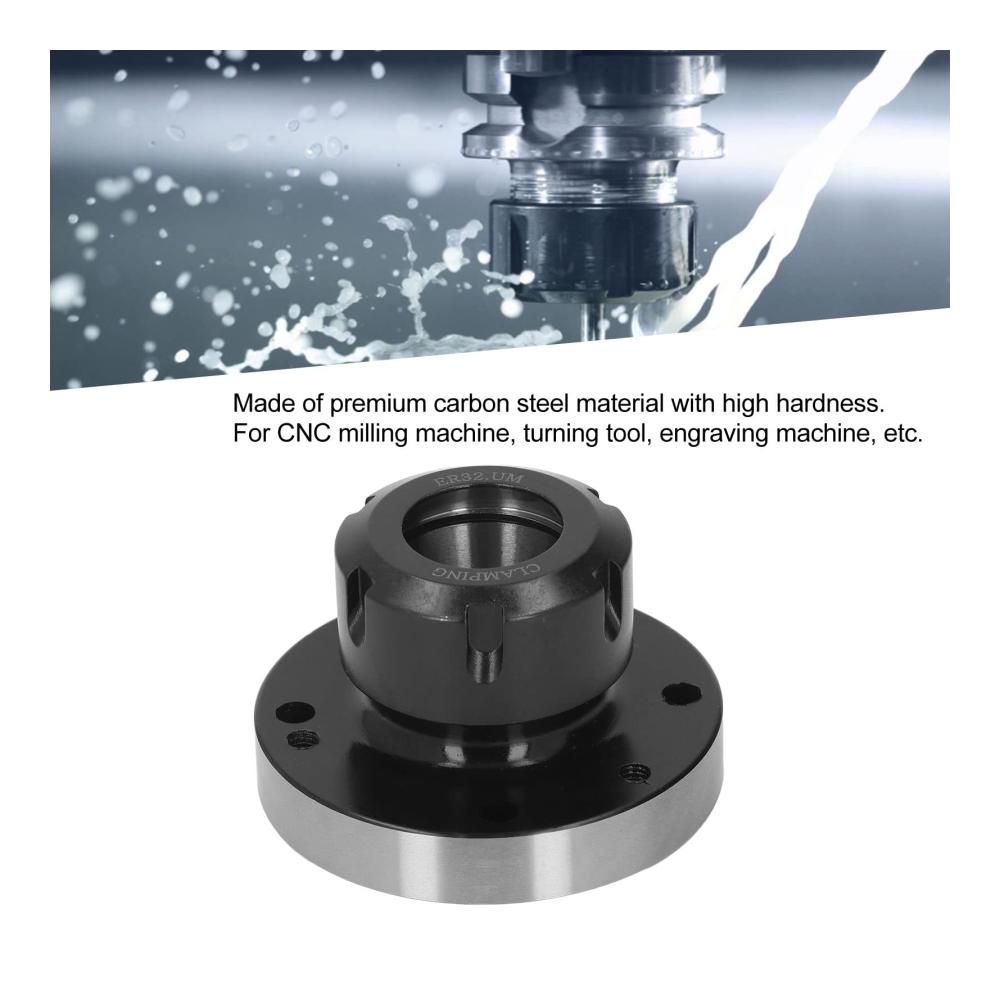 Made of premium carbon steel material with high hardness.
For CNC milling machine, turning tool, engraving machine, etc.

ER32.UM
CLAMPING