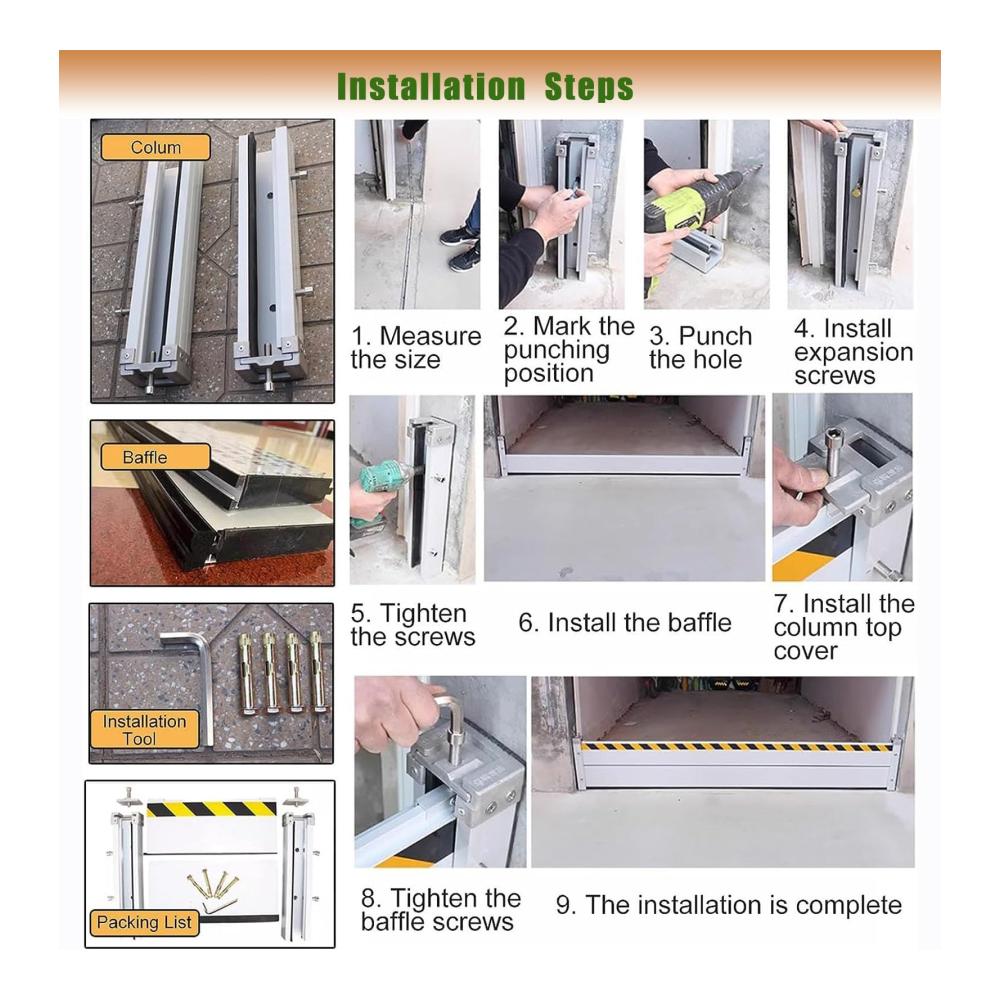 Installation Steps

Colum

Baffle

Installation Tool

Packing List

1. Measure the size

2. Mark the punching position

3. Punch the hole

4. Install expansion screws

5. Tighten the screws

6. Install the baffle

7. Install the column top cover

8. Tighten the baffle screws

9. The installation is complete