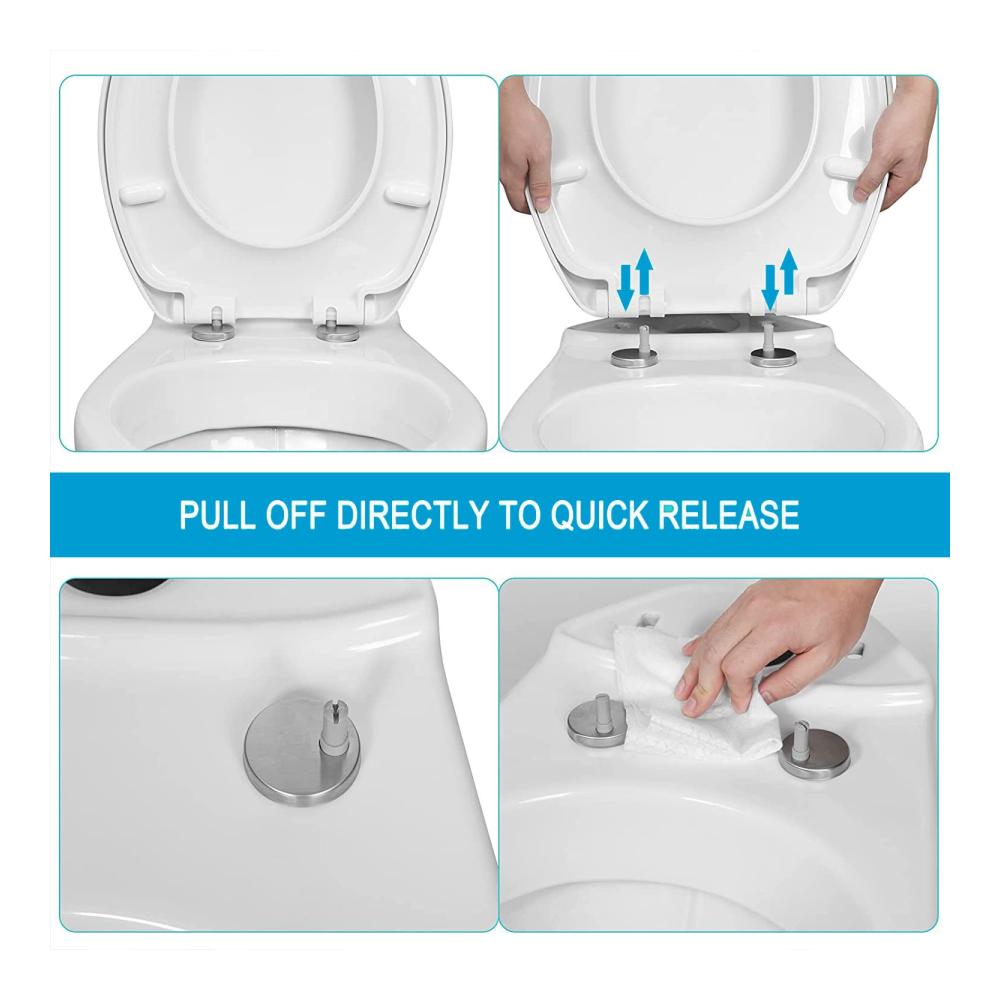 PULL OFF DIRECTLY TO QUICK RELEASE