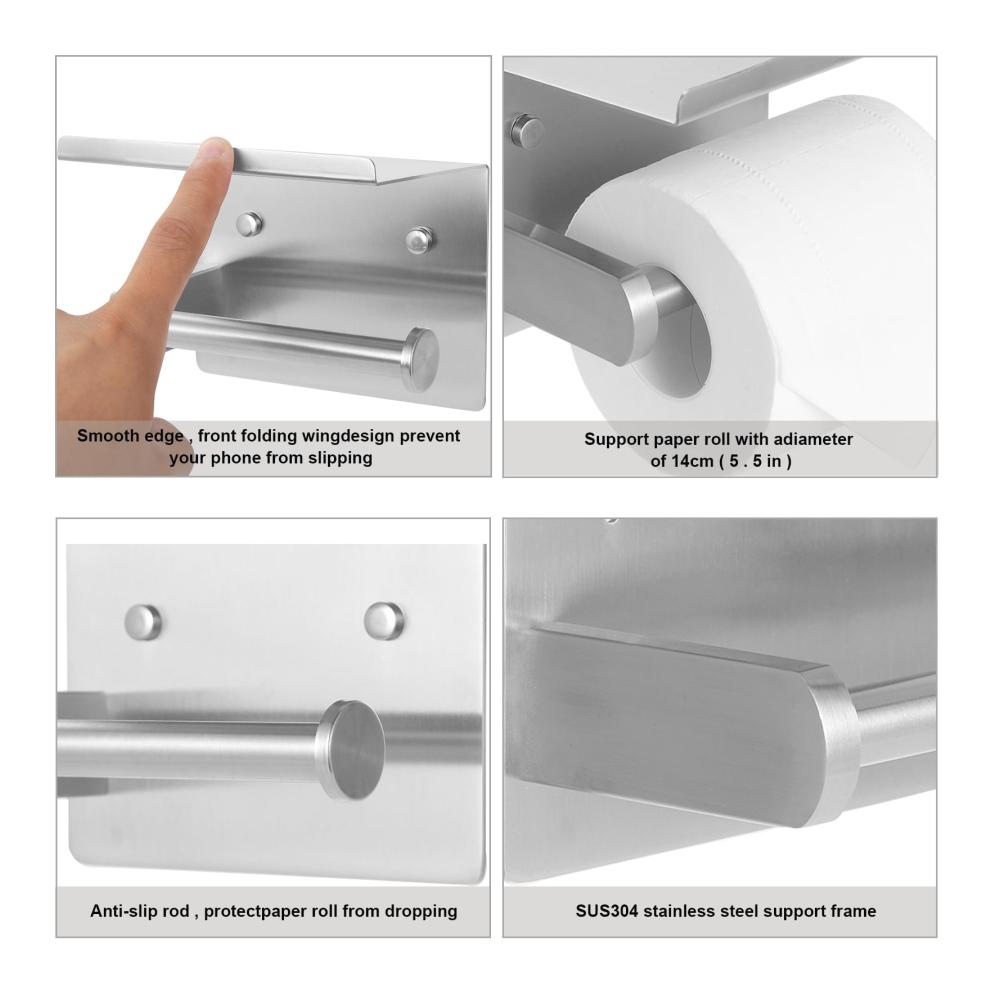 Smooth edge , front folding wingdesign prevent your phone from slipping

Support paper roll with adiameter of 14cm ( 5 . 5 in )

Anti-slip rod , protectpaper roll from dropping

SUS304 stainless steel support frame