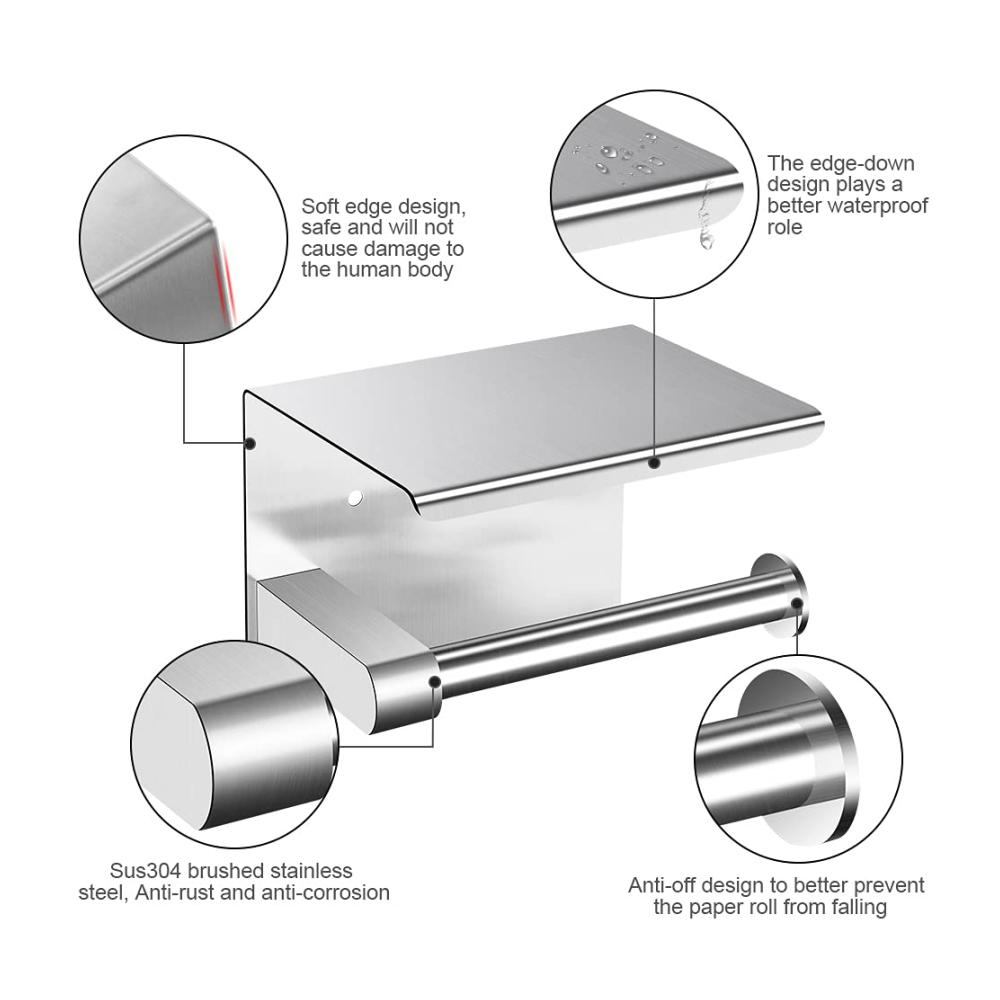 Soft edge design, safe and will not cause damage to the human body

The edge-down design plays a better waterproof role

Sus304 brushed stainless steel, Anti-rust and anti-corrosion

Anti-off design to better prevent the paper roll from falling