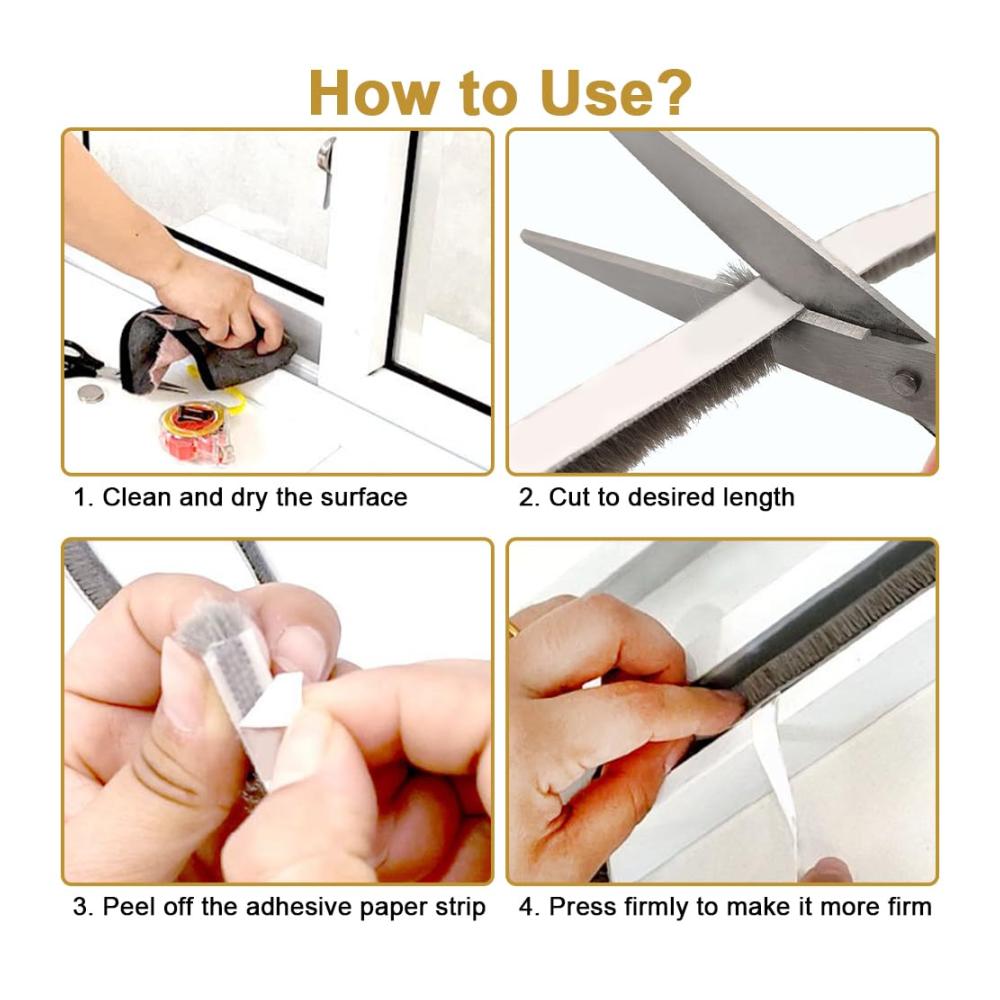 How to Use?

1. Clean and dry the surface

2. Cut to desired length

3. Peel off the adhesive paper strip

4. Press firmly to make it more firm