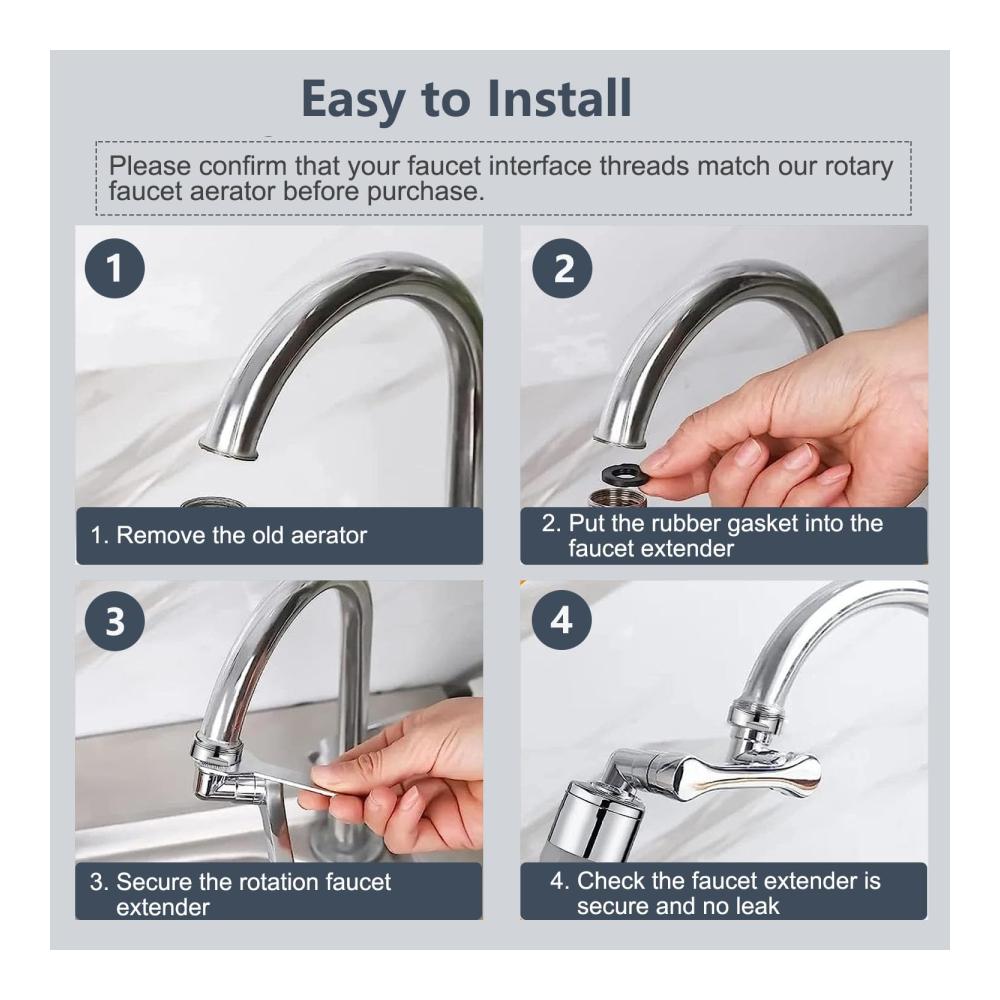 Easy to Install

Please confirm that your faucet interface threads match our rotary faucet aerator before purchase.

1

1. Remove the old aerator

2

2. Put the rubber gasket into the faucet extender

3

3. Secure the rotation faucet extender

4

4. Check the faucet extender is secure and no leak