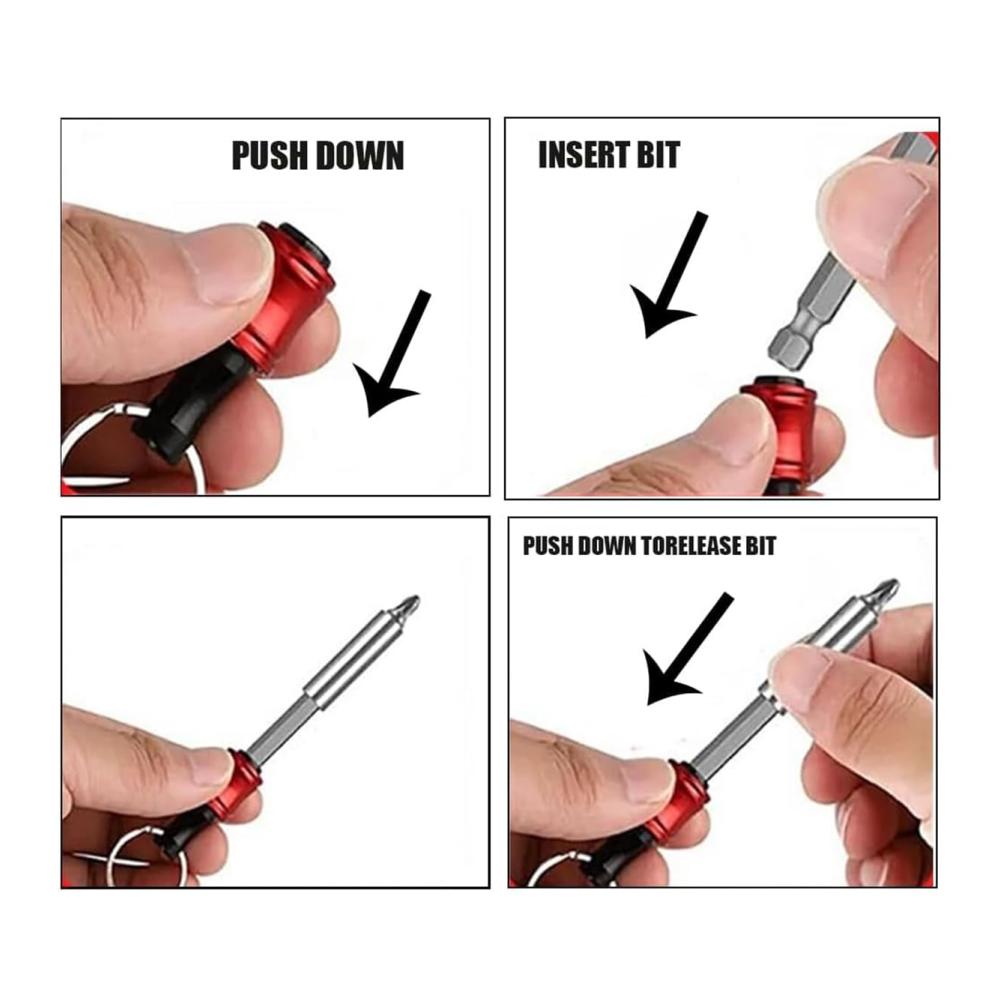 PUSH DOWN

INSERT BIT

PUSH DOWN TORELEASE BIT