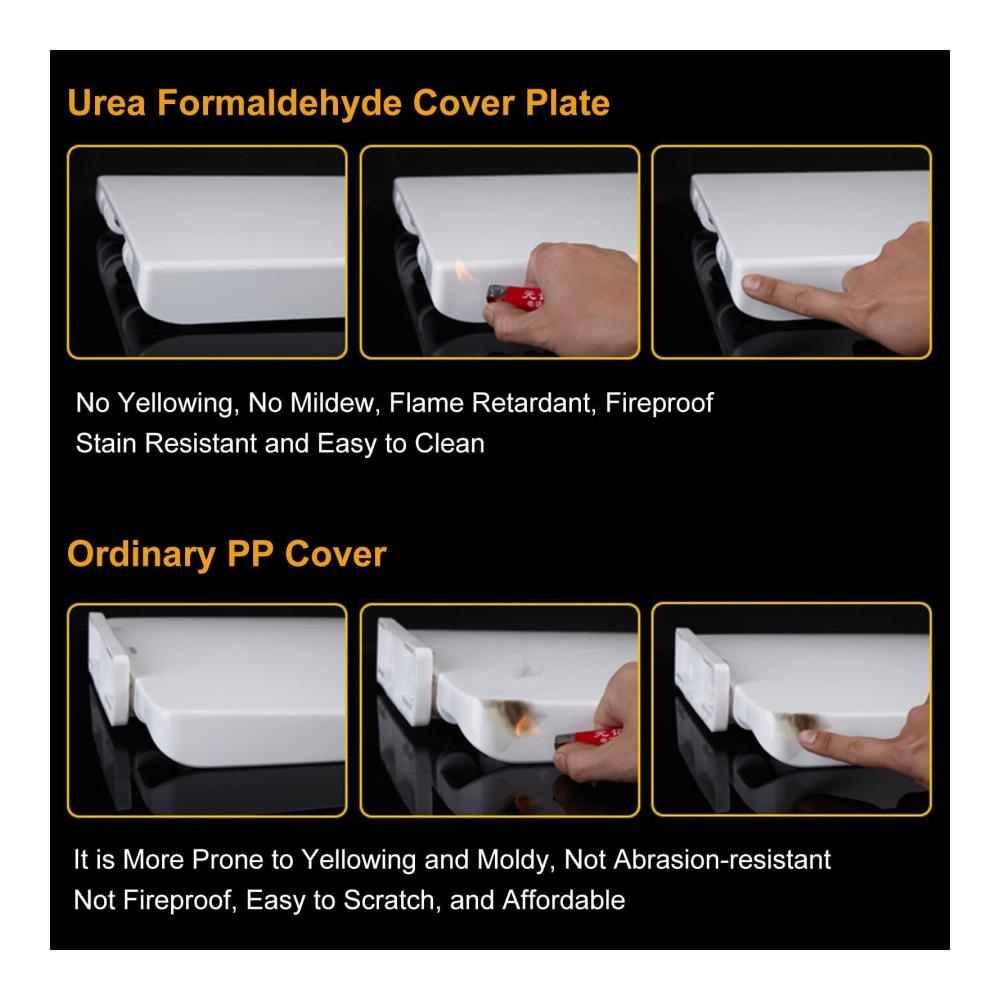 Urea Formaldehyde Cover Plate

No Yellowing, No Mildew, Flame Retardant, Fireproof
Stain Resistant and Easy to Clean

Ordinary PP Cover

It is More Prone to Yellowing and Moldy, Not Abrasion-resistant
Not Fireproof, Easy to Scratch, and Affordable