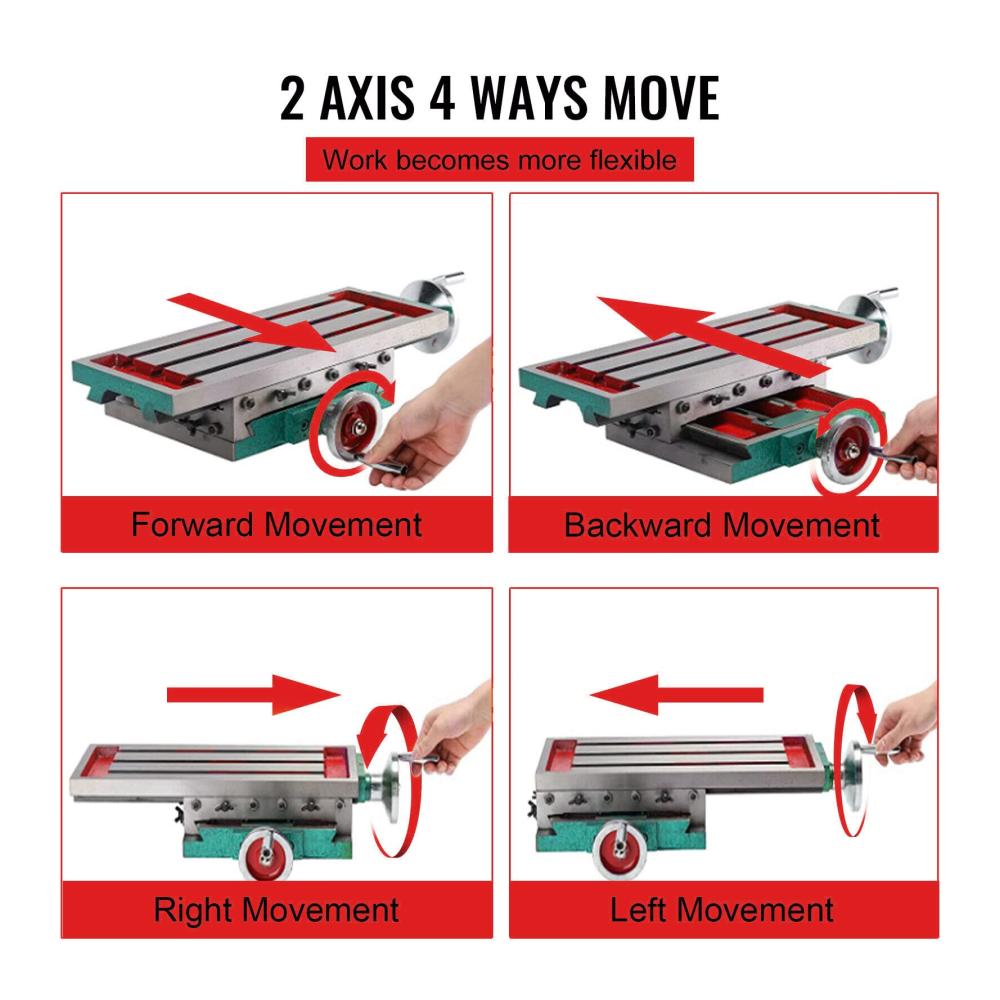 2 AXIS 4 WAYS MOVE

Work becomes more flexible

Forward Movement

Backward Movement

Right Movement

Left Movement