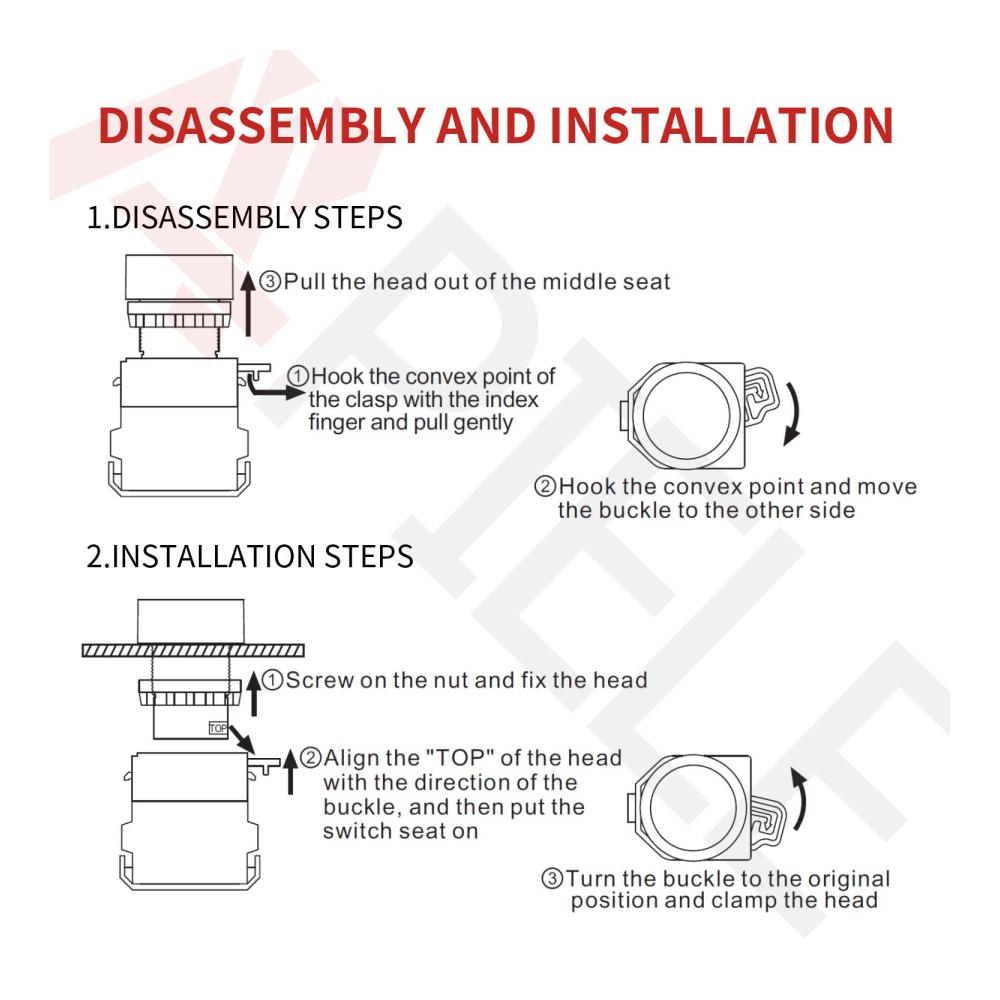 DISASSEMBLY AND INSTALLATION

1.DISASSEMBLY STEPS

③Pull the head out of the middle seat

①Hook the convex point of the clasp with the index finger and pull gently

②Hook the convex point and move the buckle to the other side

2.INSTALLATION STEPS

①Screw on the nut and fix the head

TOP

②Align the "TOP" of the head with the direction of the buckle, and then put the switch seat on

③Turn the buckle to the original position and clamp the head