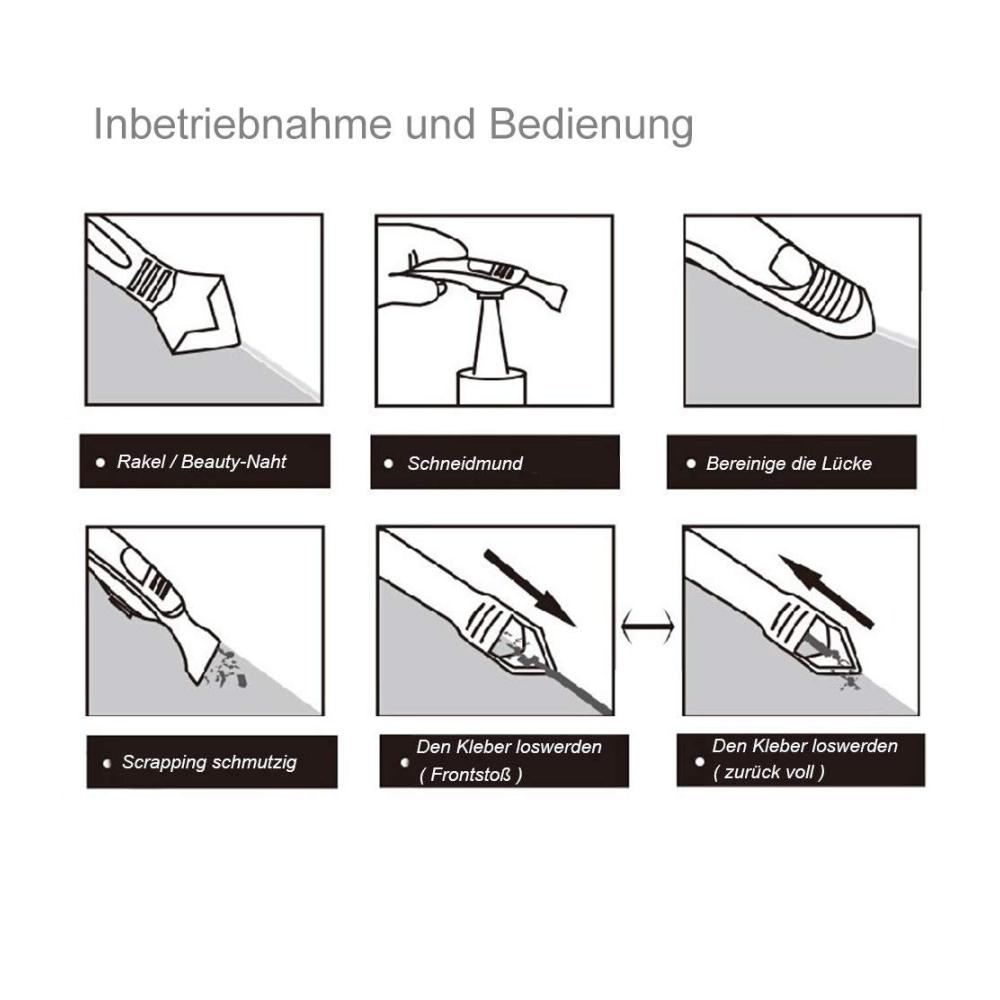 Inbetriebnahme und Bedienung

● Rakel / Beauty-Naht

● Schneidmund

● Bereinige die Lücke

● Scrapping schmutzig

● Den Kleber loswerden ( Frontstoß )

● Den Kleber loswerden ( zurück voll )