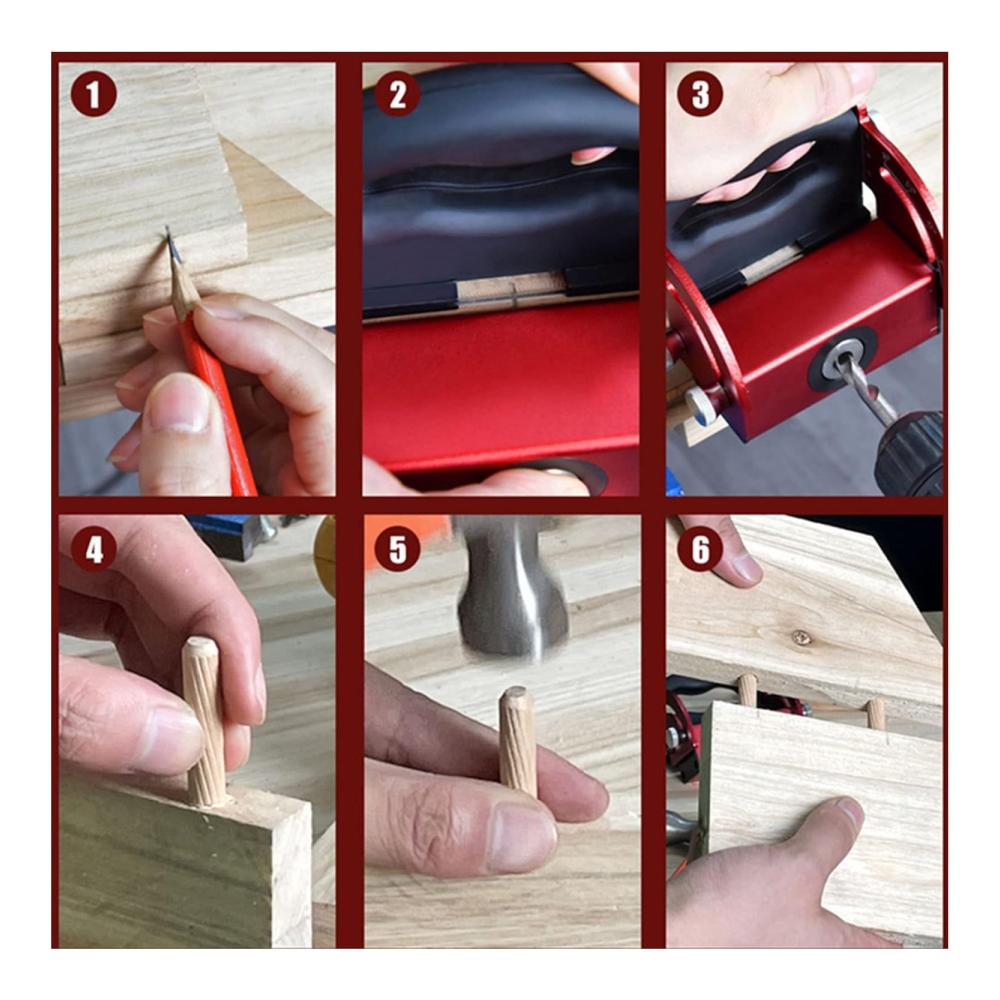 1

2

3

4

5

6