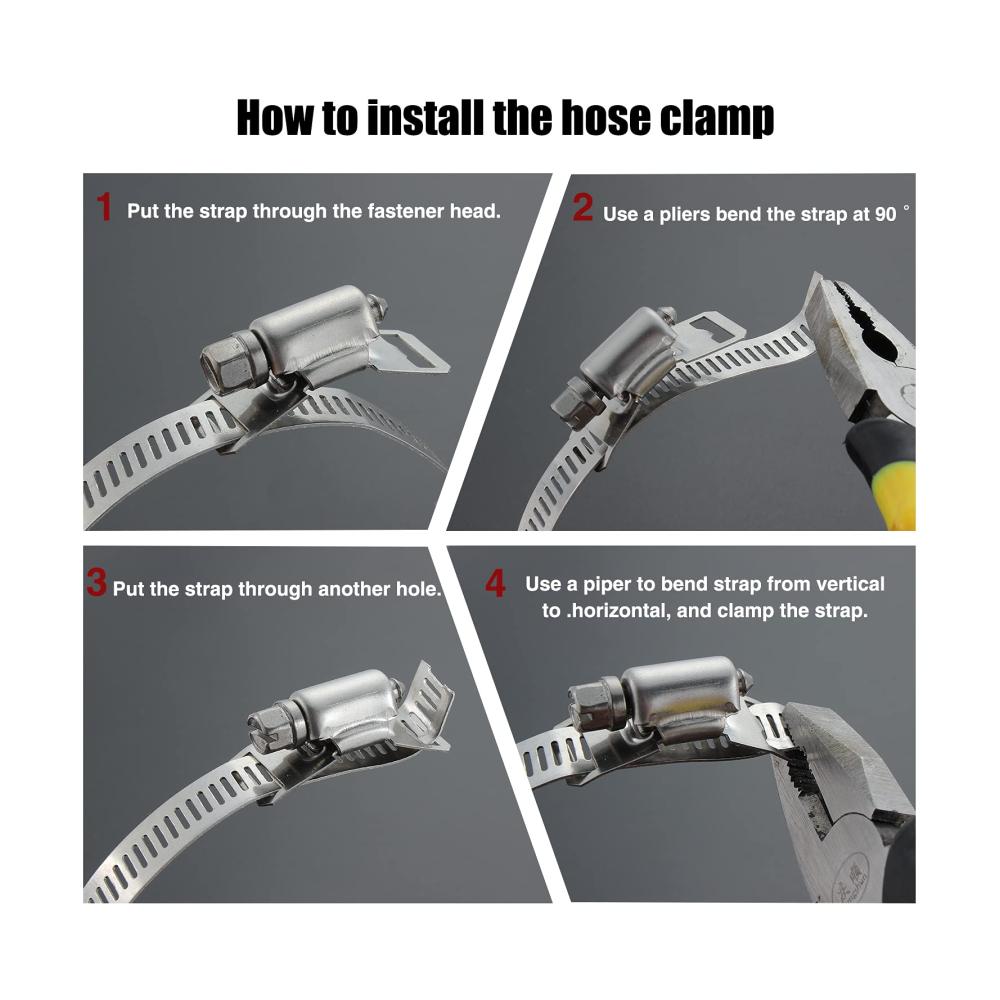 How to install the hose clamp

1 Put the strap through the fastener head.

2 Use a pliers bend the strap at 90 °

3 Put the strap through another hole.

4 Use a piper to bend strap from vertical to .horizontal, and clamp the strap.