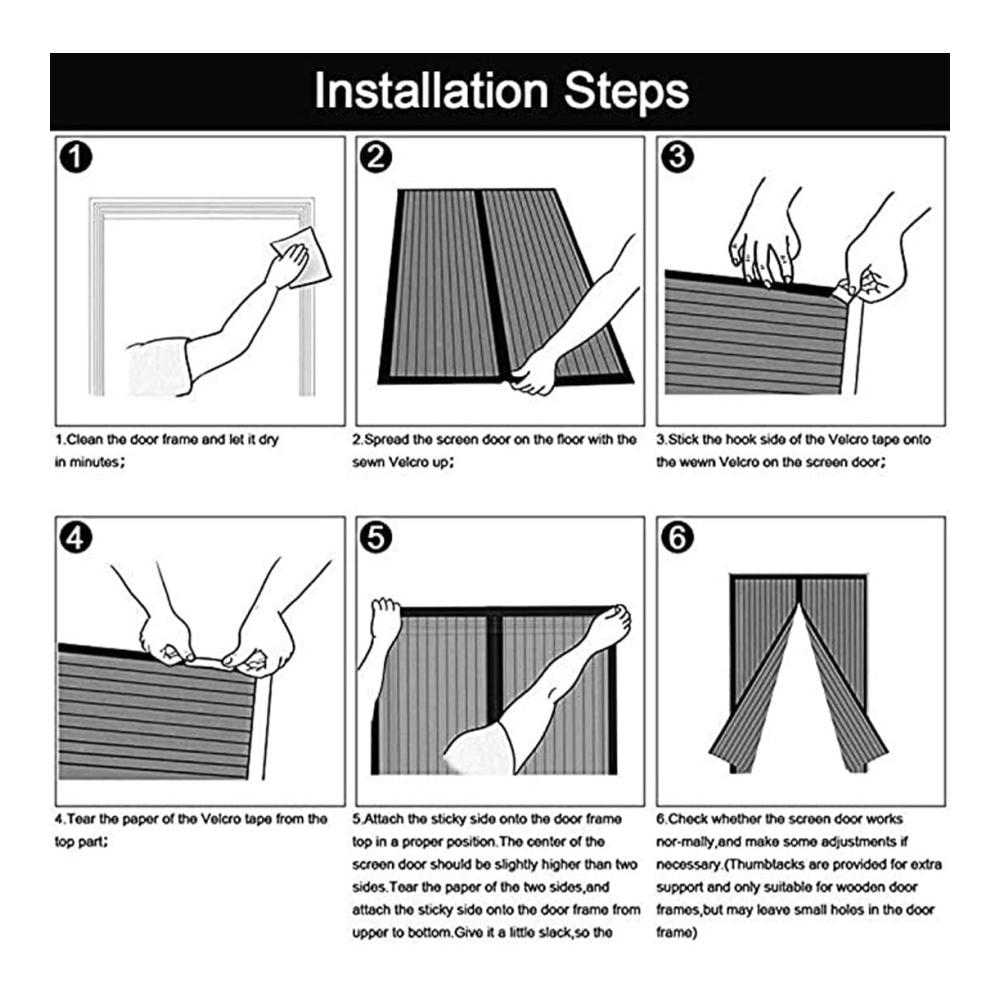 Installation Steps

1

1.Clean the door frame and let it dry in minutes;

2

2.Spread the screen door on the floor with the sewn Velcro up;

3

3.Stick the hook side of the Velcro tape onto the wewn Velcro on the screen door;

4

4.Tear the paper of the Velcro tape from the top part;

5

5.Attach the sticky side onto the door frame top in a proper position.The center of the screen door should be slightly higher than two sides.Tear the paper of the two sides,and attach the sticky side onto the door frame from upper to bottom.Give it a little slack,so the

6

6.Check whether the screen door works nor-mally,and make some adjustments if necessary.(Thumbtacks are provided for extra support and only suitable for wooden door frames,but may leave small holes in the door frame)