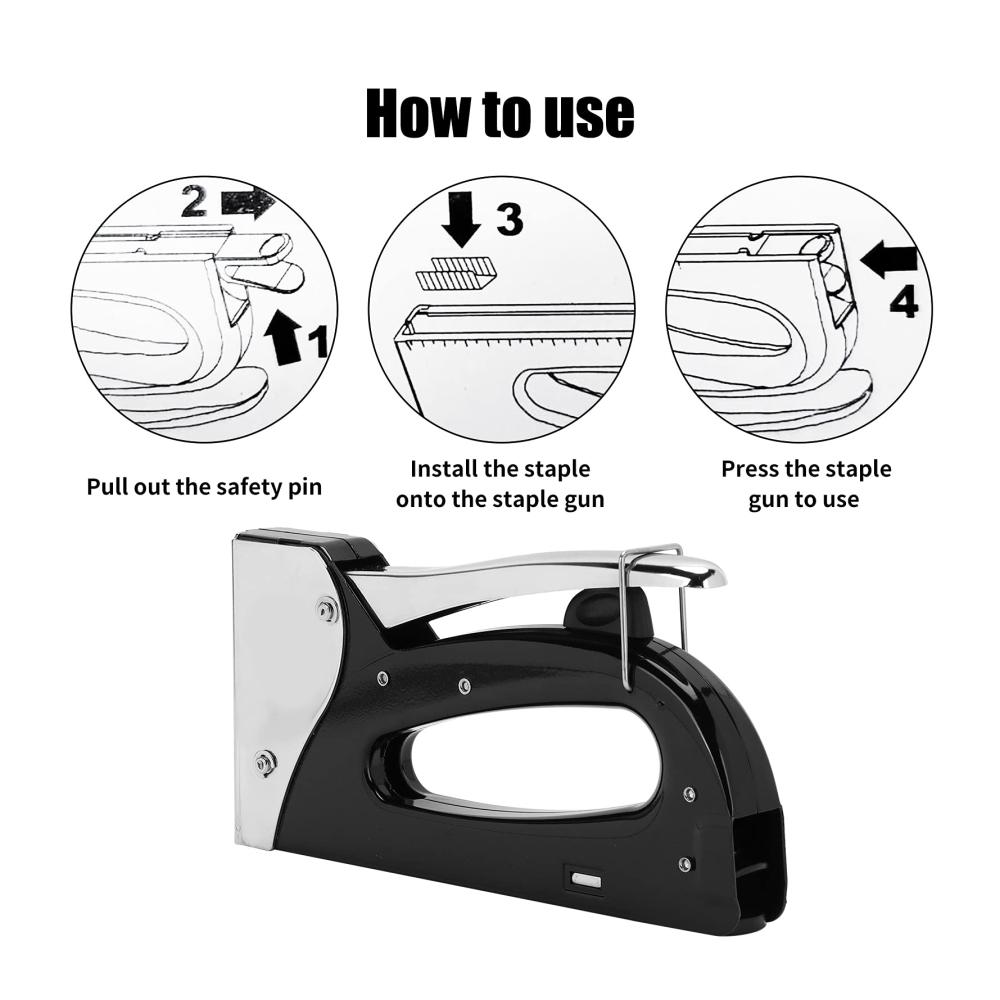 How to use

2

1

3

4

Pull out the safety pin

Install the staple onto the staple gun

Press the staple gun to use