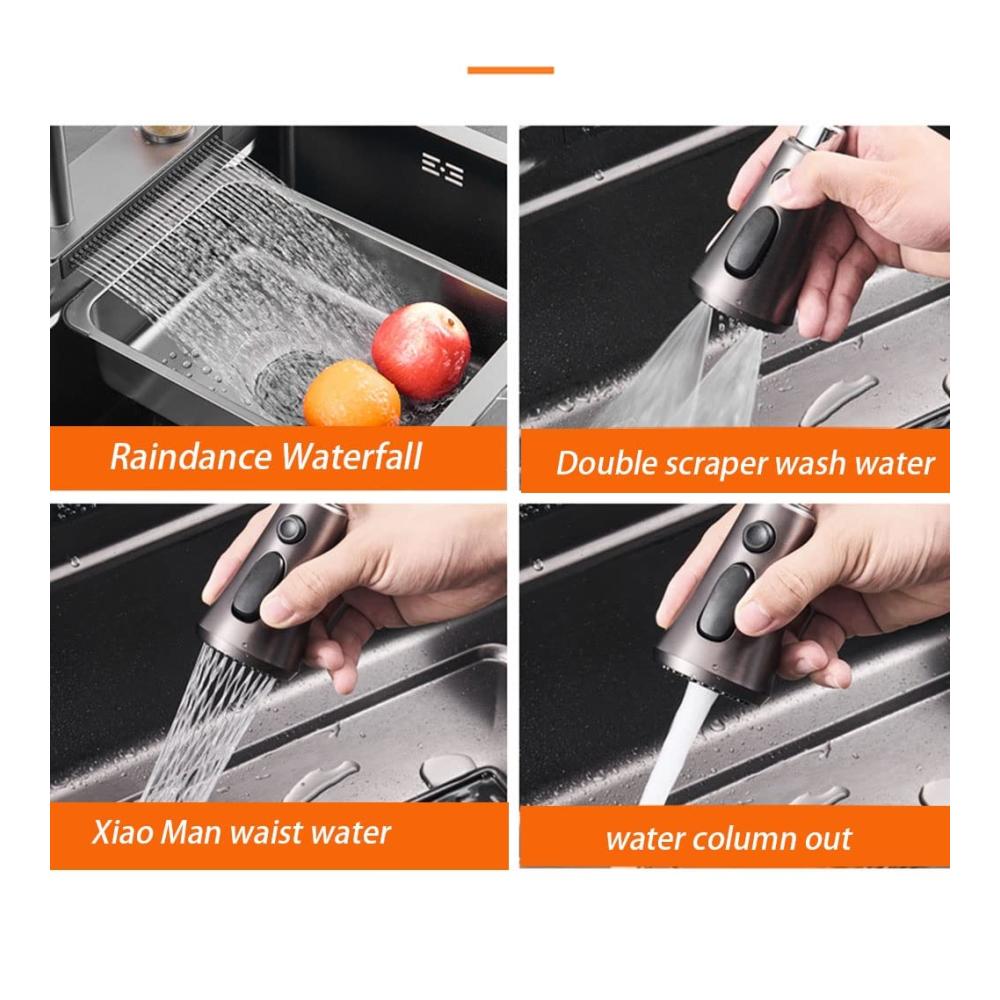 Raindance Waterfall

Double scraper wash water

Xiao Man waist water

water column out