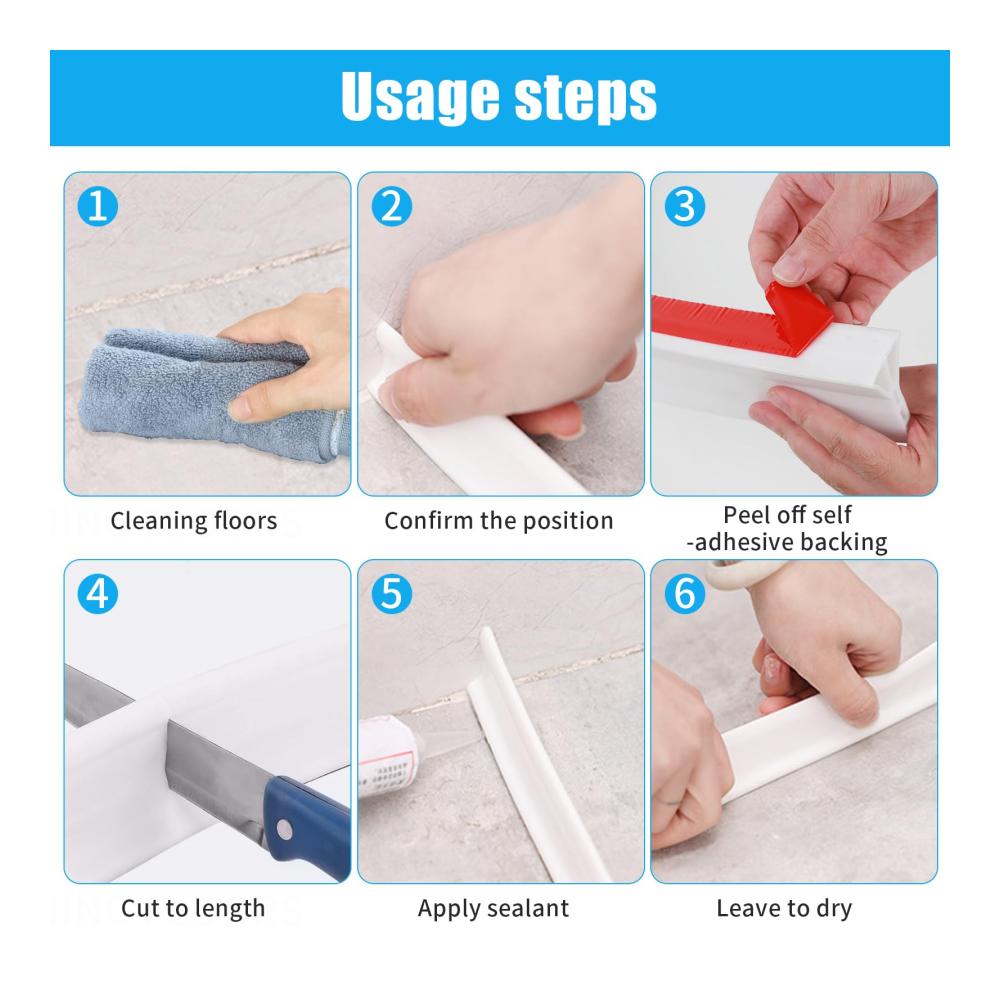 Usage steps

1
Cleaning floors

2
Confirm the position

3
Peel off self -adhesive backing

4
Cut to length

5
Apply sealant

6
Leave to dry