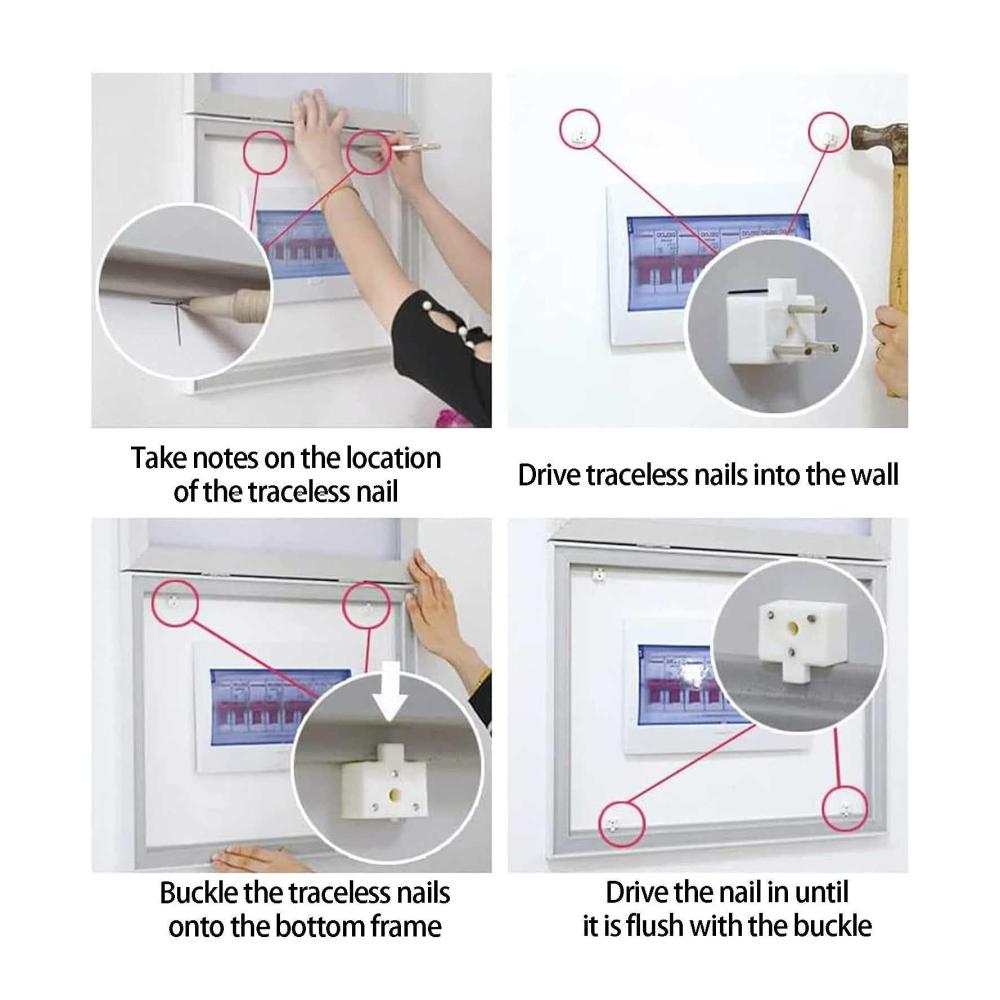 Take notes on the location of the traceless nail

Drive traceless nails into the wall

Buckle the traceless nails onto the bottom frame

Drive the nail in until it is flush with the buckle