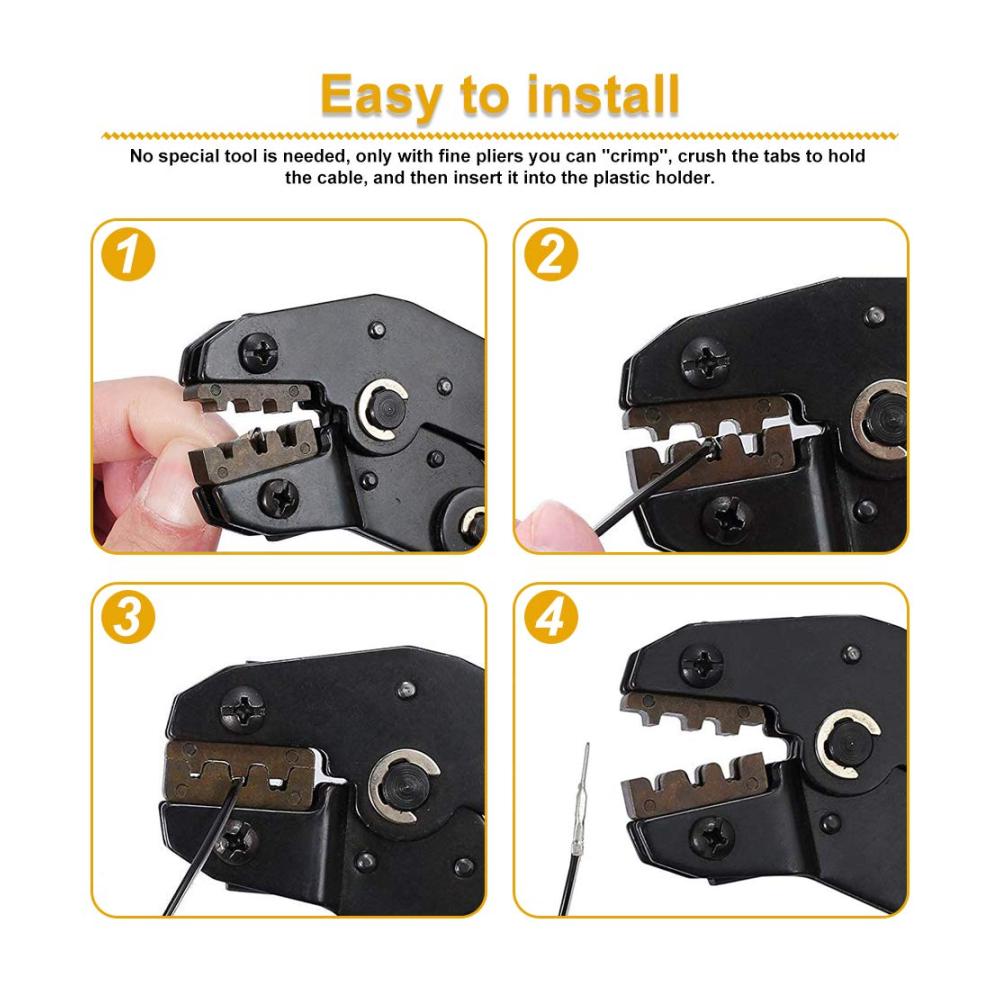 Easy to install

No special tool is needed, only with fine pliers you can "crimp", crush the tabs to hold the cable, and then insert it into the plastic holder.

1

2

3

4