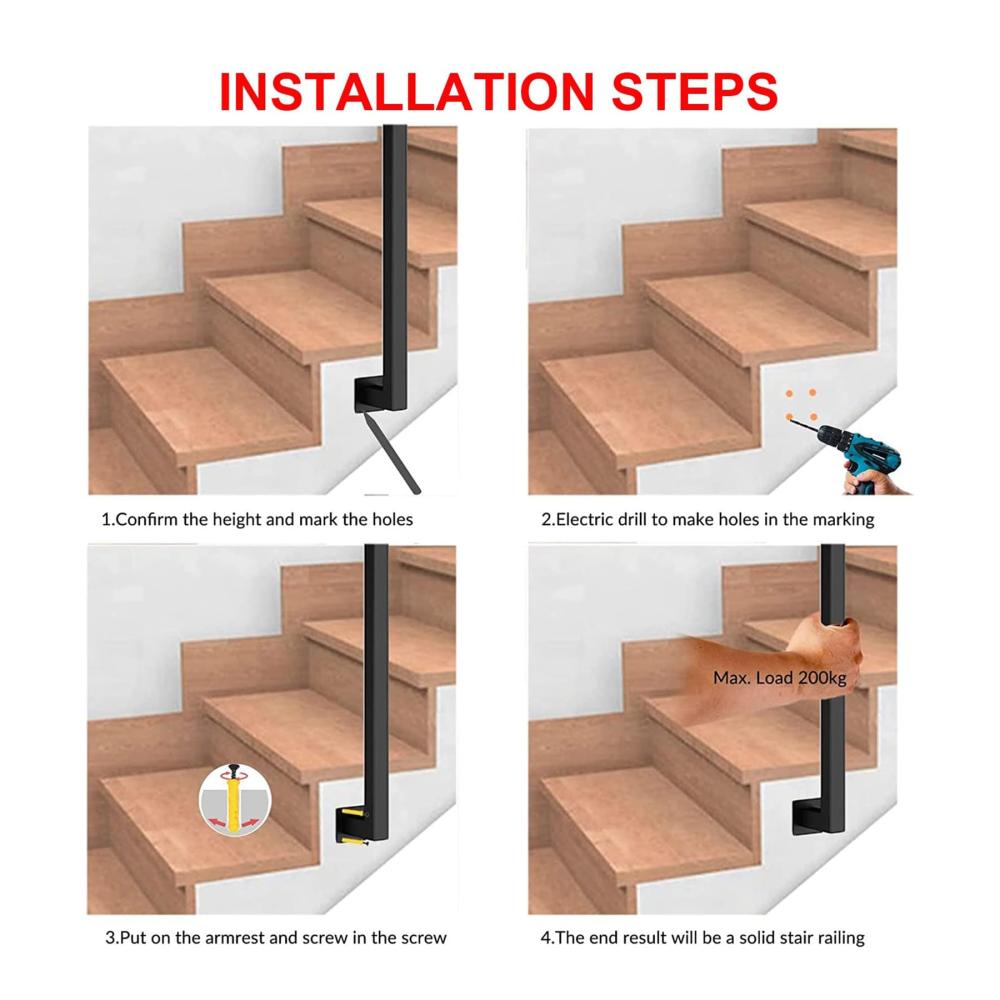 INSTALLATION STEPS

1.Confirm the height and mark the holes

2.Electric drill to make holes in the marking

3.Put on the armrest and screw in the screw

Max. Load 200kg

4.The end result will be a solid stair railing