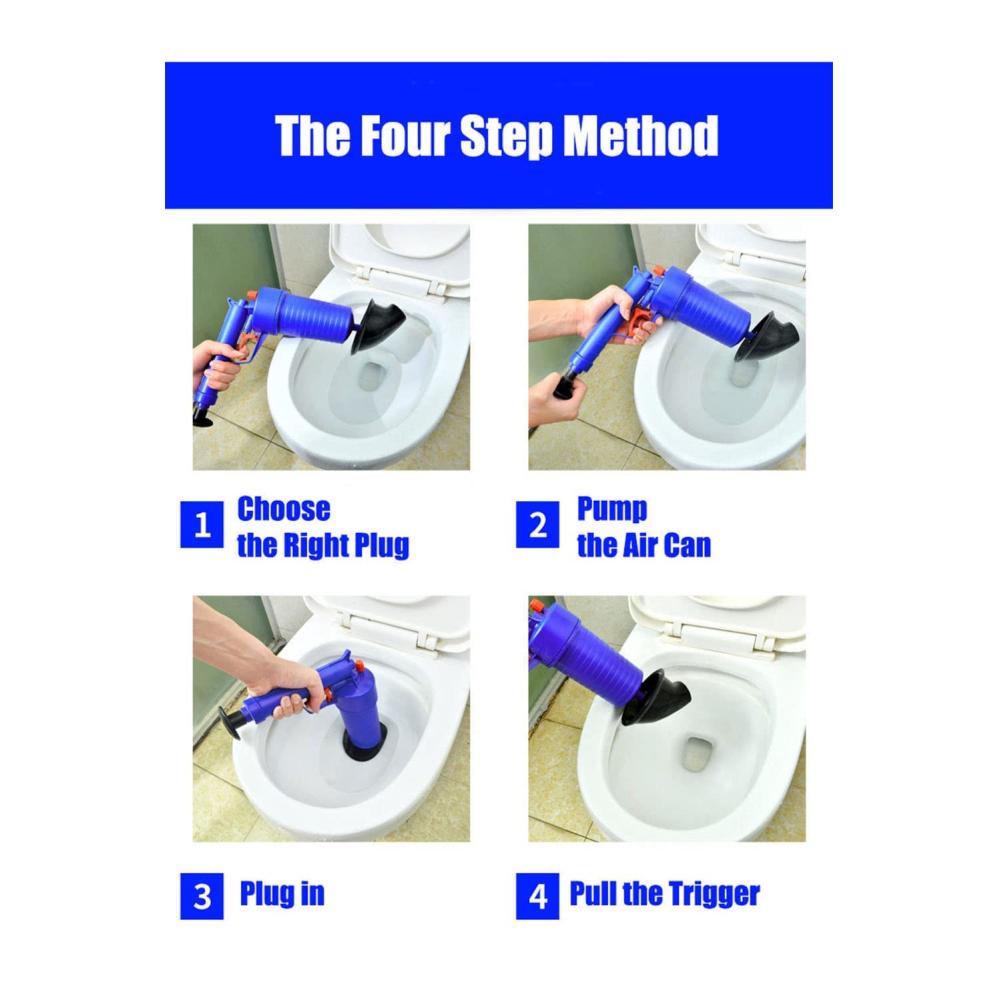 The Four Step Method

1 Choose the Right Plug

2 Pump the Air Can

3 Plug in

4 Pull the Trigger