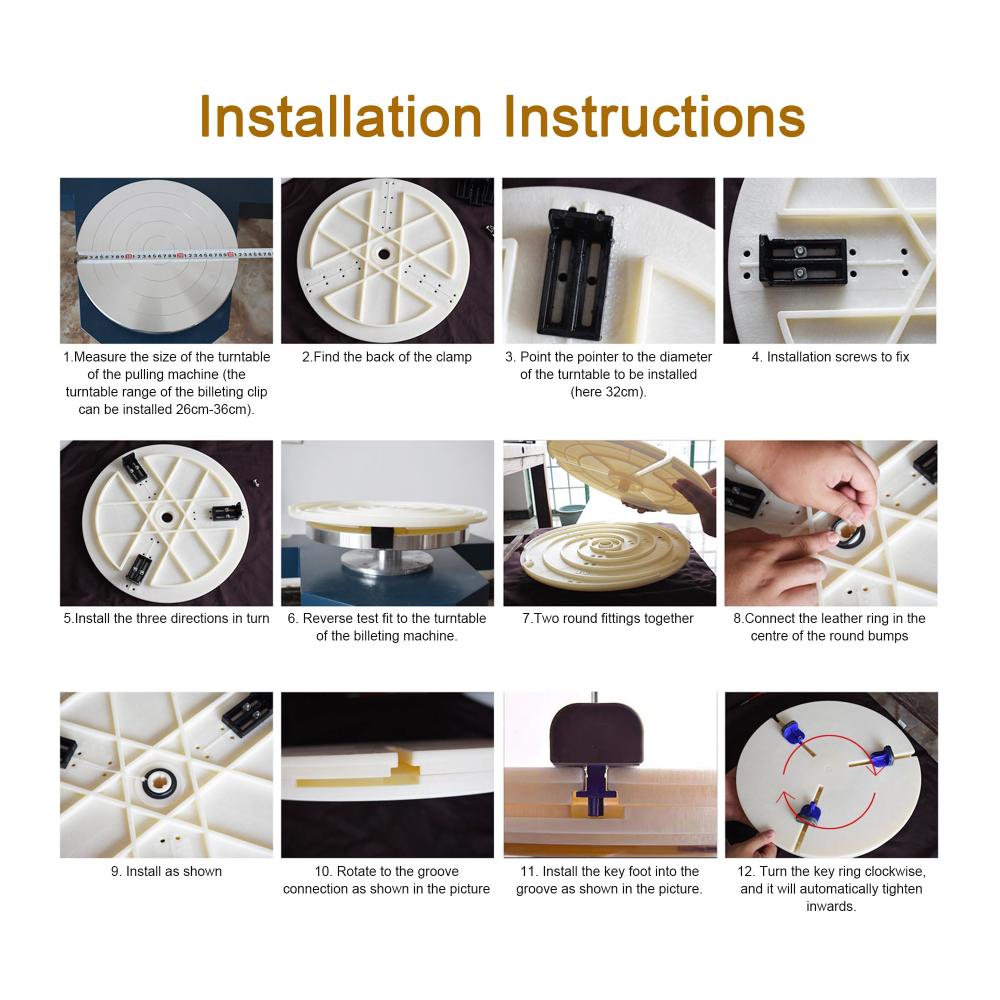 Installation Instructions

1.Measure the size of the turntable of the pulling machine (the turntable range of the billeting clip can be installed 26cm-36cm).

2.Find the back of the clamp

3. Point the pointer to the diameter of the turntable to be installed (here 32cm).

4. Installation screws to fix

5.Install the three directions in turn

6. Reverse test fit to the turntable of the billeting machine.

7.Two round fittings together

8.Connect the leather ring in the centre of the round bumps

9. Install as shown

10. Rotate to the groove connection as shown in the picture

11. Install the key foot into the groove as shown in the picture.

12. Turn the key ring clockwise, and it will automatically tighten inwards.