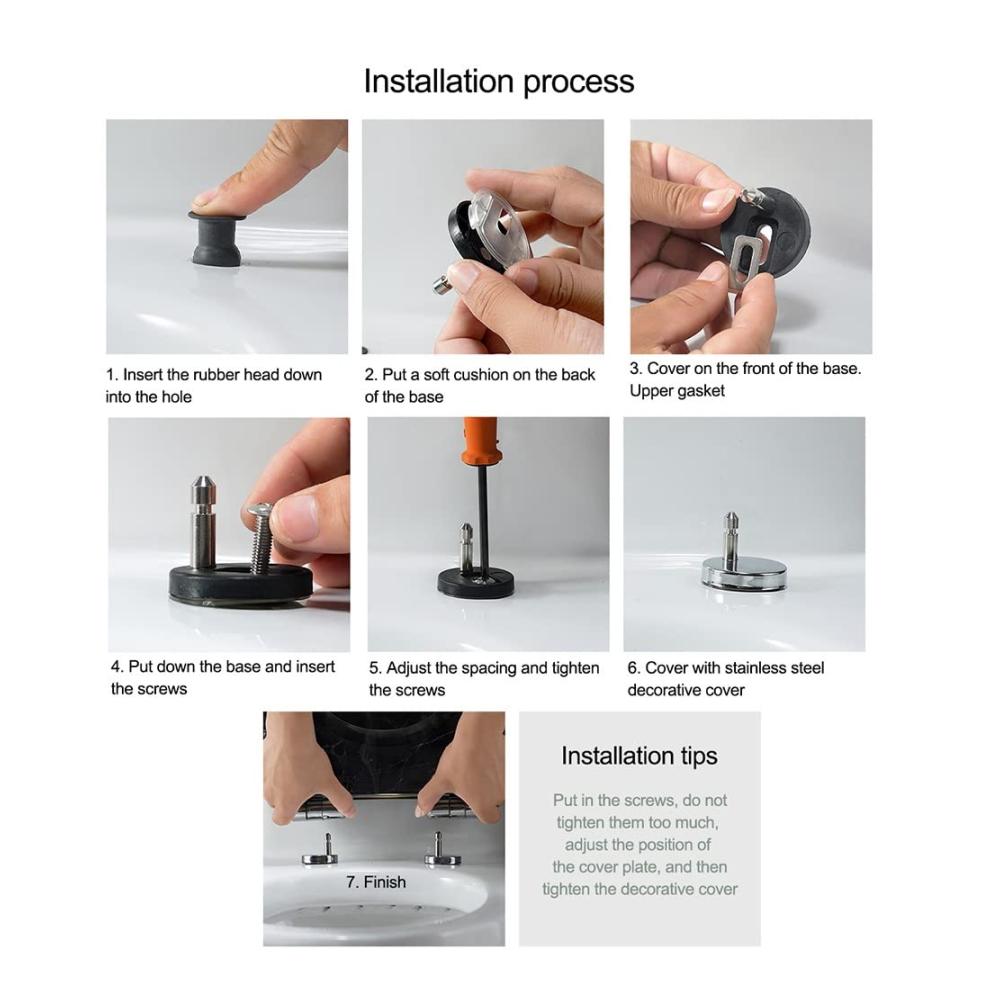 Installation process

1. Insert the rubber head down into the hole

2. Put a soft cushion on the back of the base

3. Cover on the front of the base. Upper gasket

4. Put down the base and insert the screws

5. Adjust the spacing and tighten the screws

6. Cover with stainless steel decorative cover

7. Finish

Installation tips

Put in the screws, do not tighten them too much, adjust the position of the cover plate, and then tighten the decorative cover