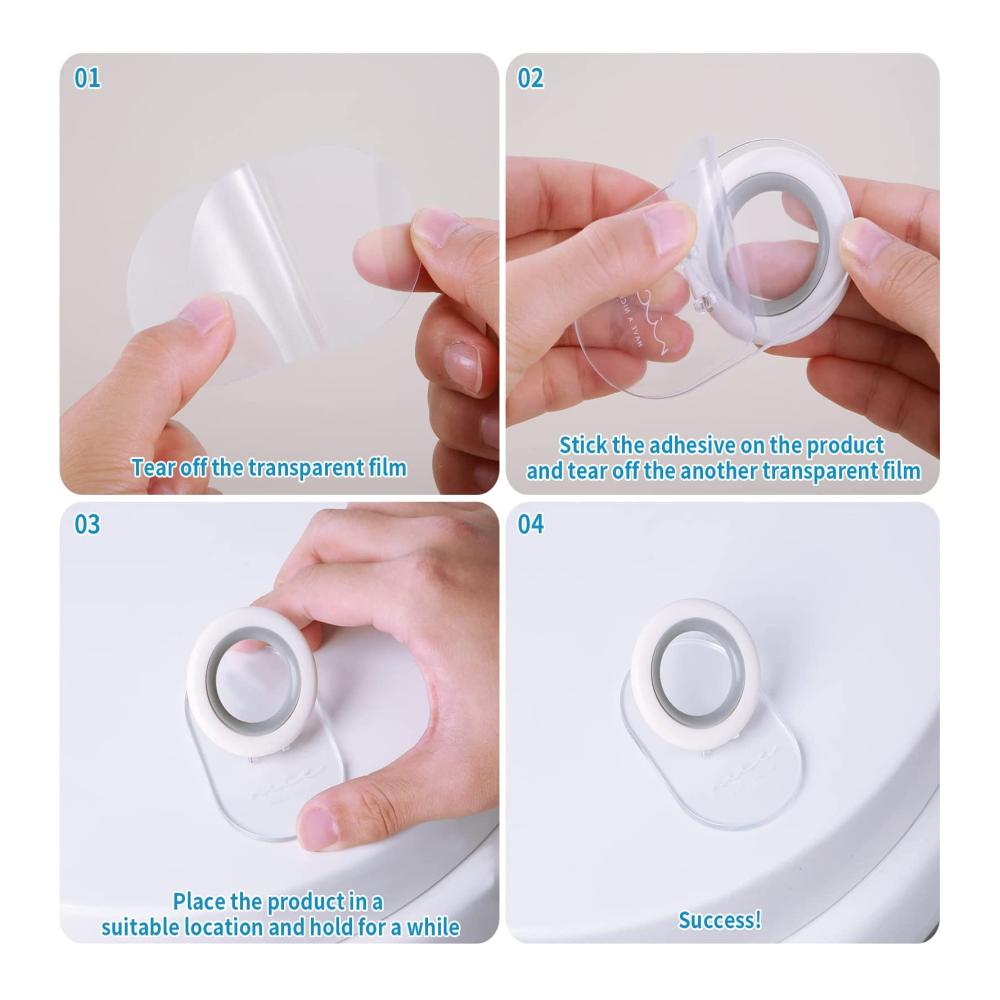 01

Tear off the transparent film

02

Stick the adhesive on the product and tear off the another transparent film

03

Place the product in a suitable location and hold for a while

04

Success!