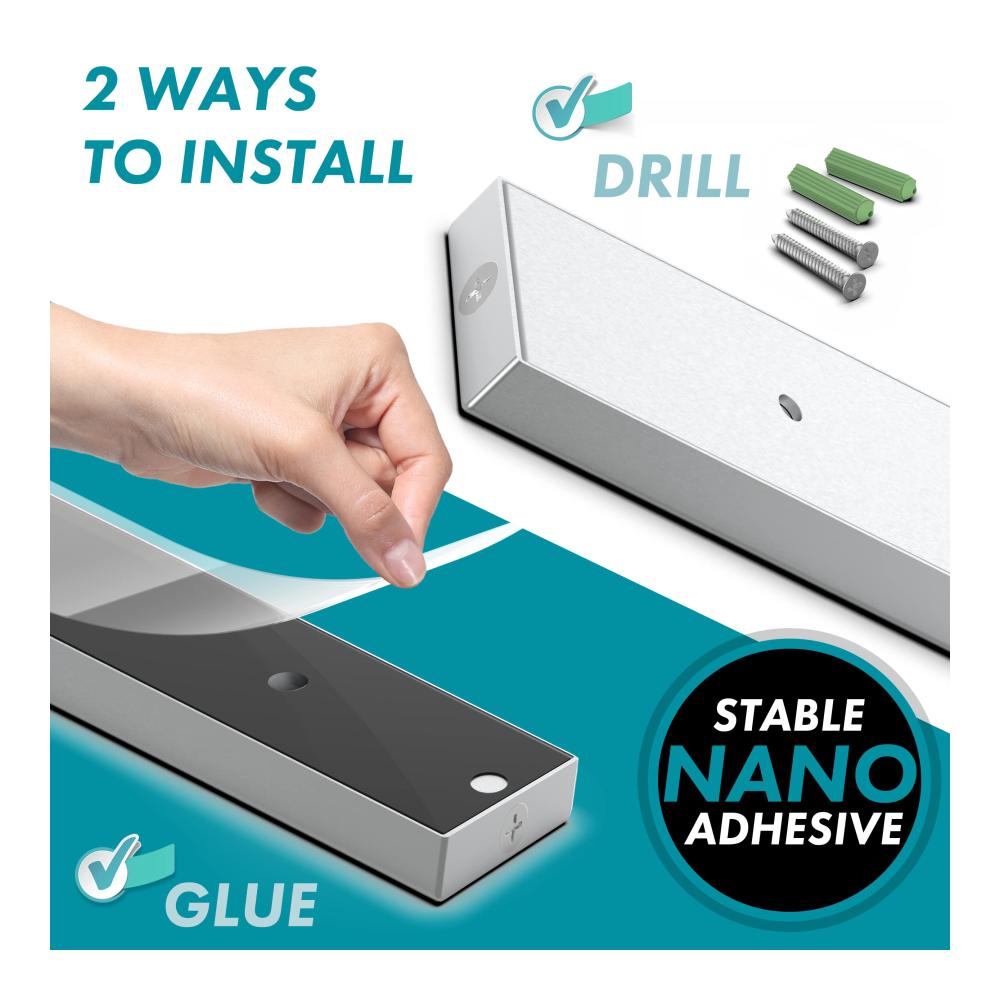 2 WAYS TO INSTALL

DRILL

STABLE NANO ADHESIVE

GLUE