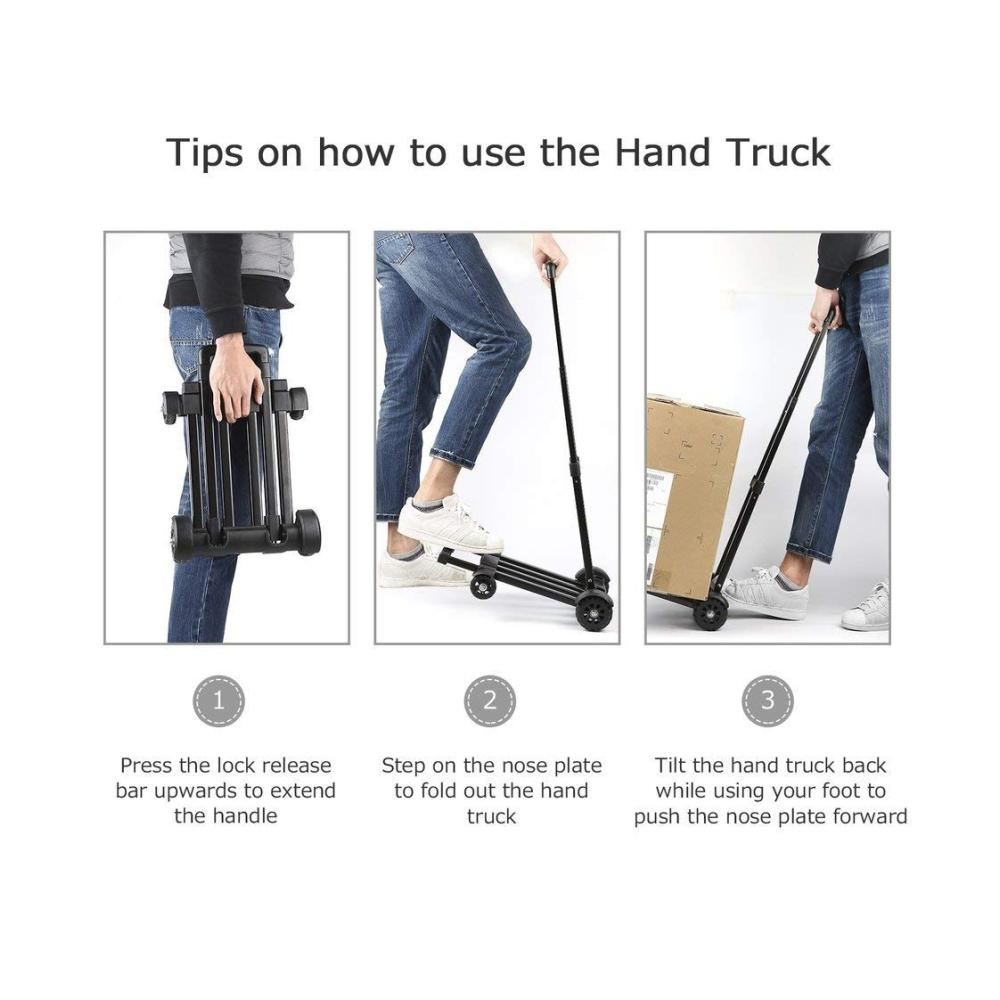 Tips on how to use the Hand Truck

1

Press the lock release bar upwards to extend the handle

2

Step on the nose plate to fold out the hand truck

3

Tilt the hand truck back while using your foot to push the nose plate forward