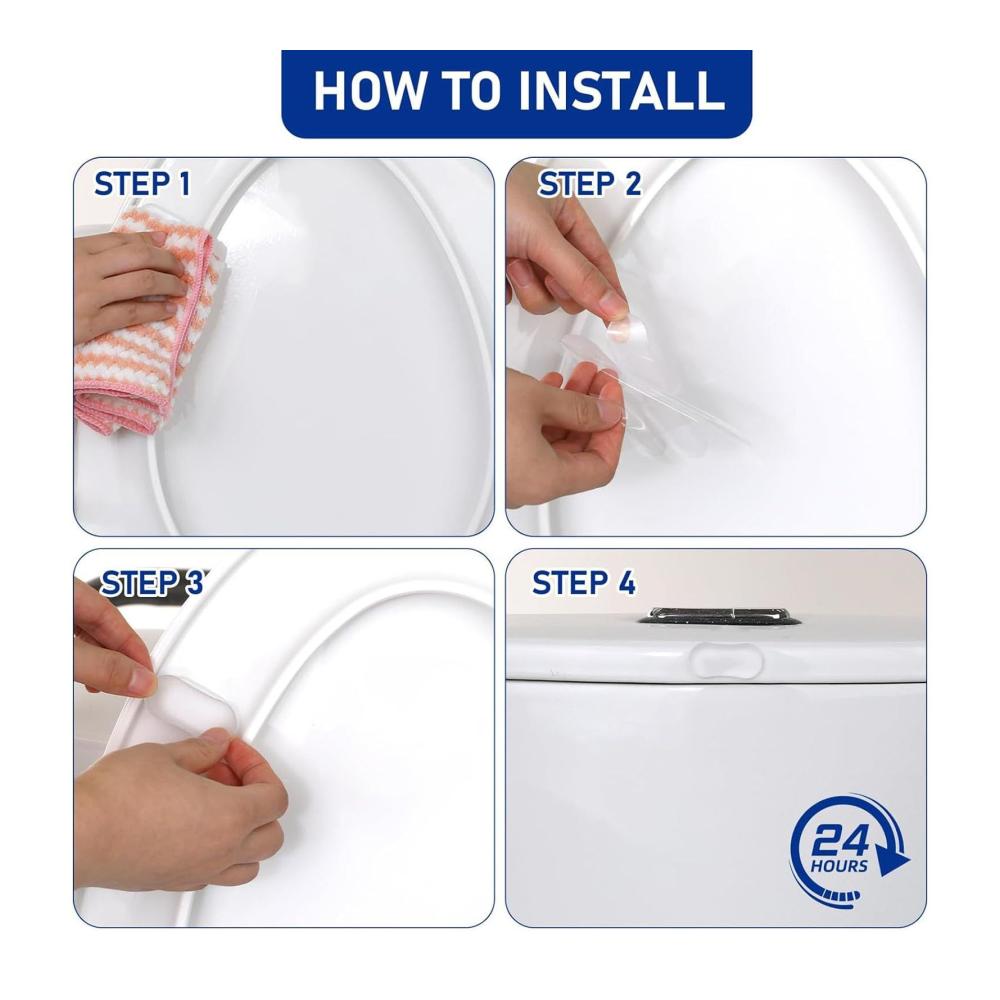 HOW TO INSTALL

STEP 1

STEP 2

STEP 3

STEP 4

24 HOURS